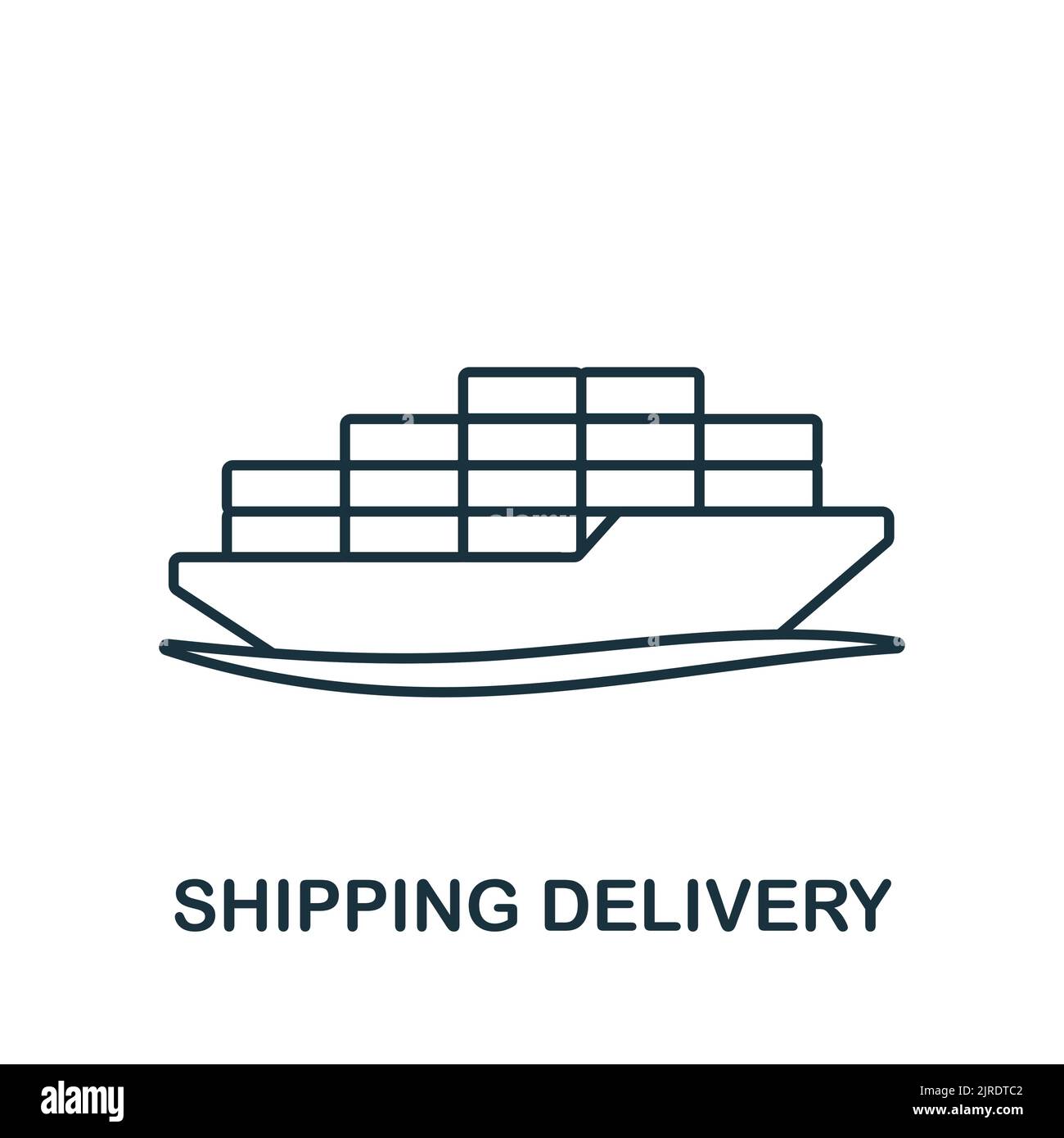 SHIPPING DELIVERY

alamy

Image ID: 2JRDTC2
www.alamy.com