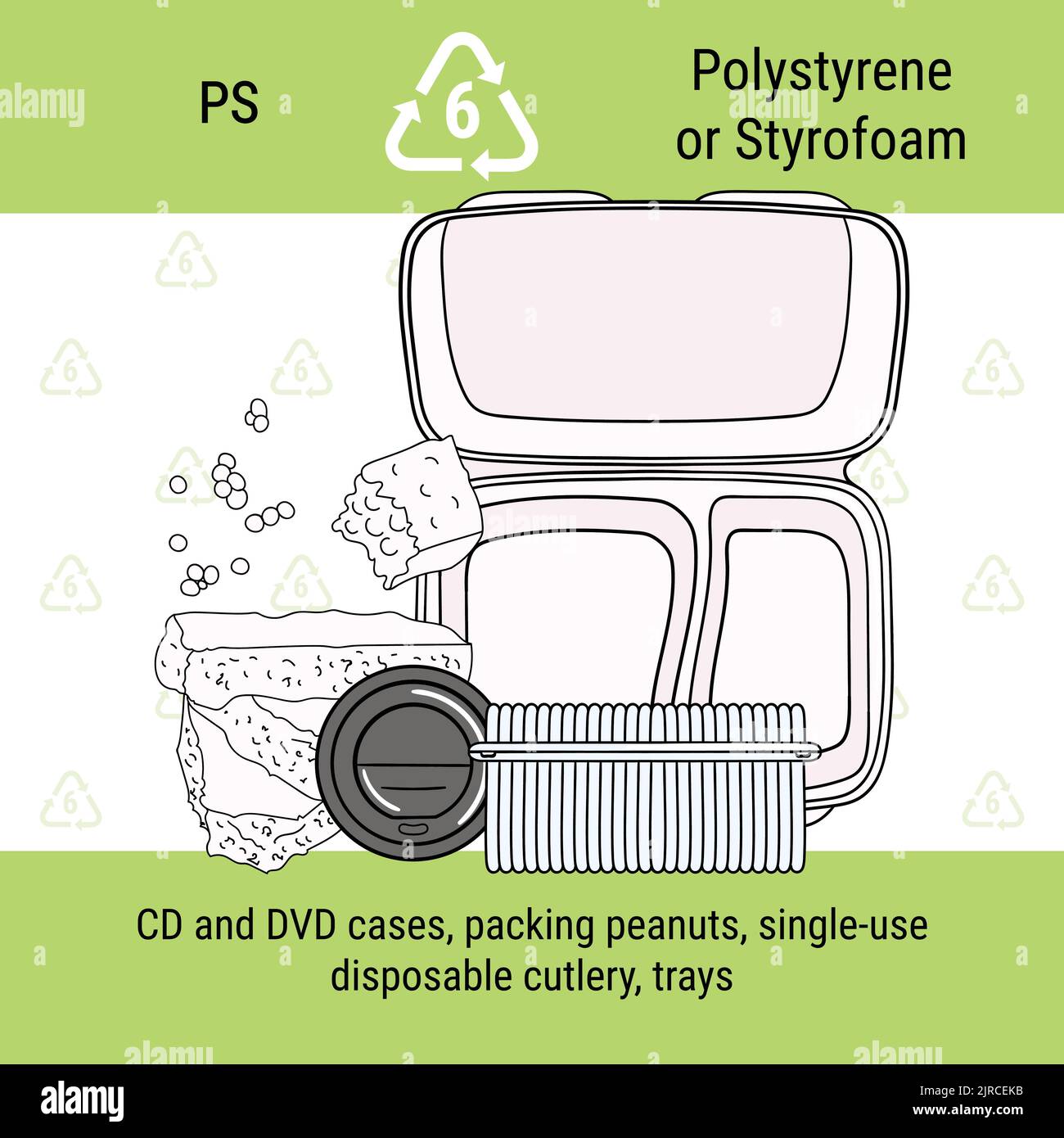 PS

6

Polystyrene or Styrofoam

CD and DVD cases, packing peanuts, single-use disposable cutlery, trays

alamy

Image ID: 2JRCEKB
www.alamy.com