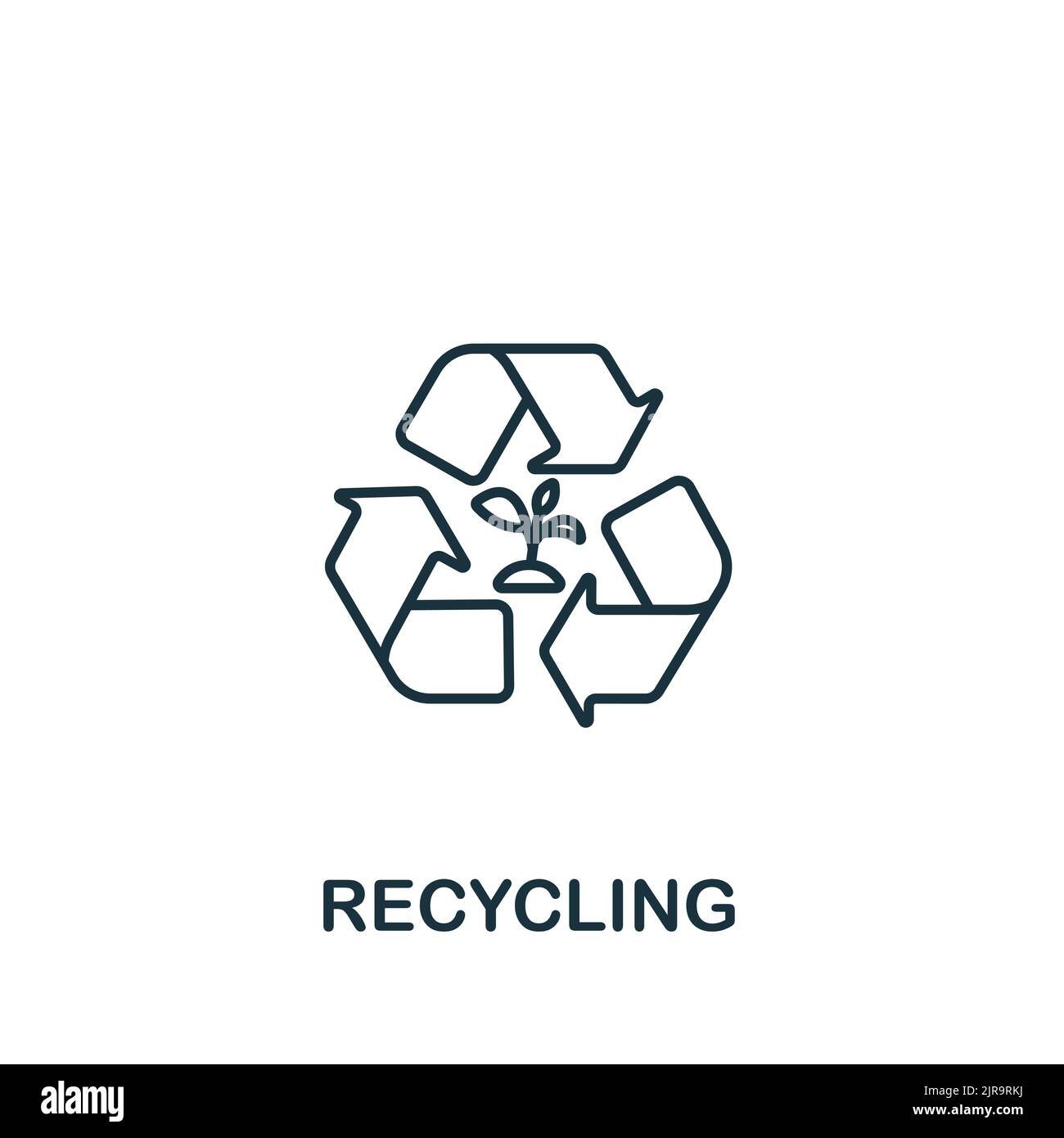 RECYCLING

alamy

Image ID: 2JR9RKJ
www.alamy.com