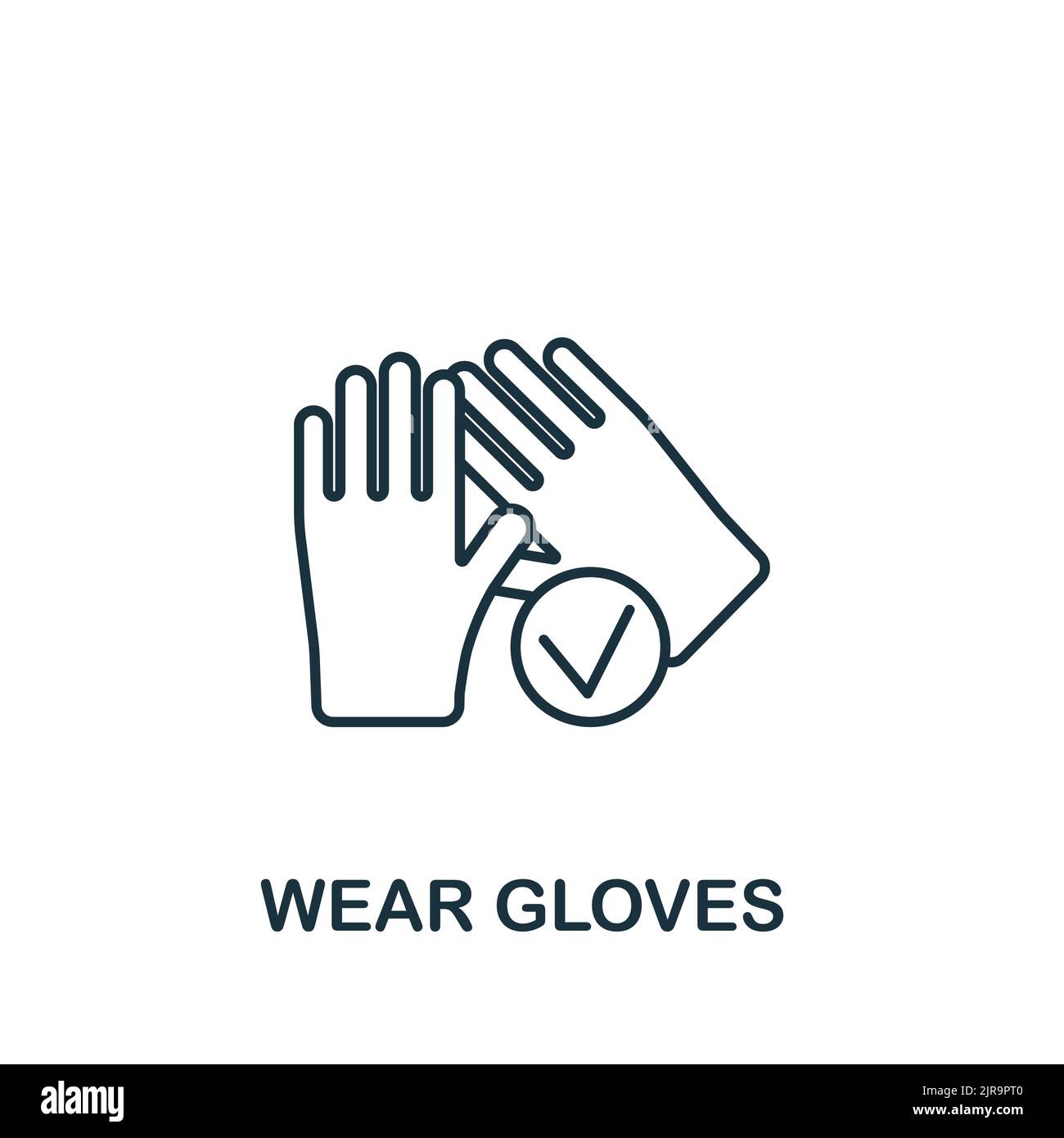 WEAR GLOVES

alamy

Image ID: 2JR9PT0
www.alamy.com