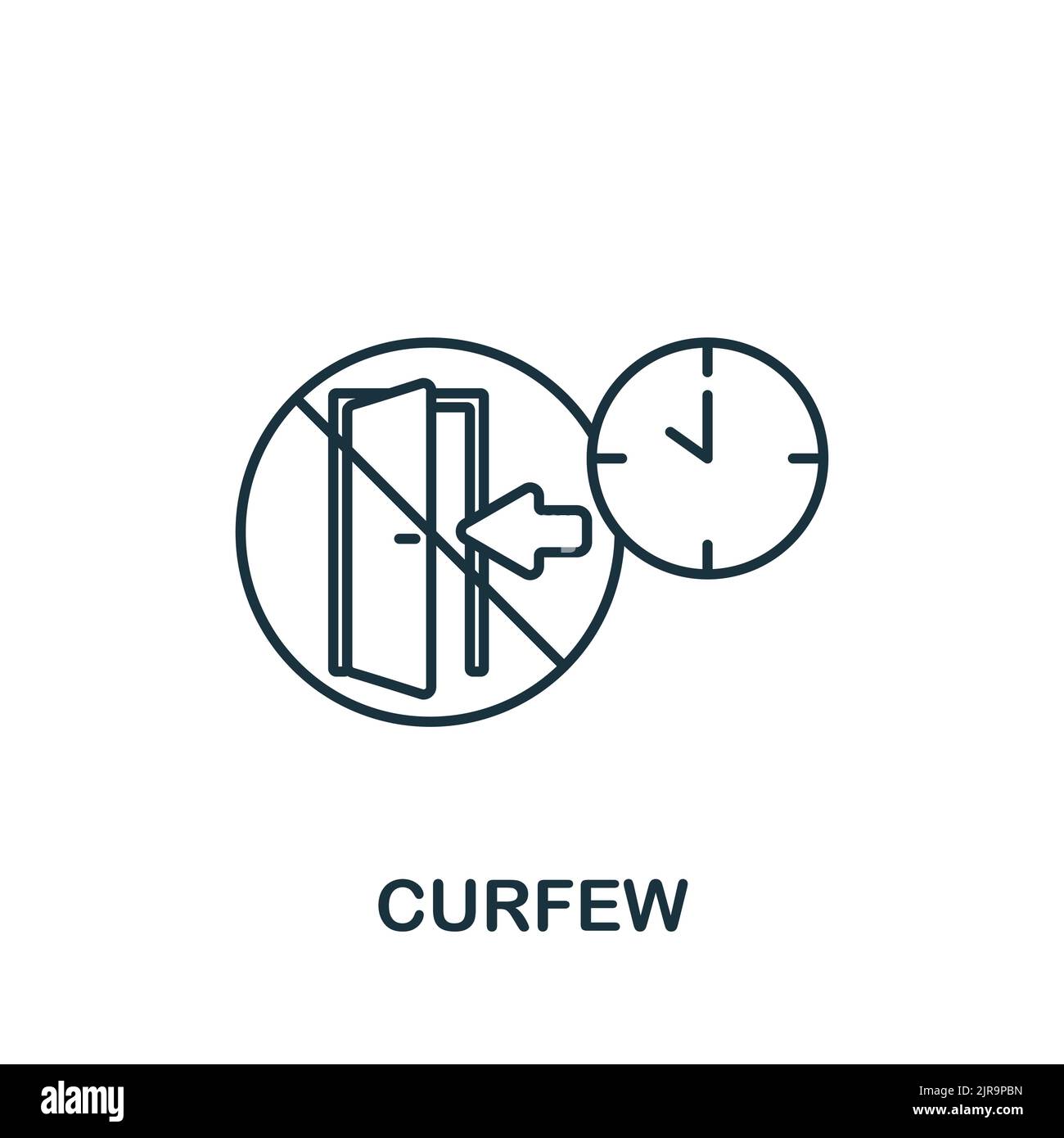 CURFEW

alamy

Image ID: 2JR9PBN
www.alamy.com