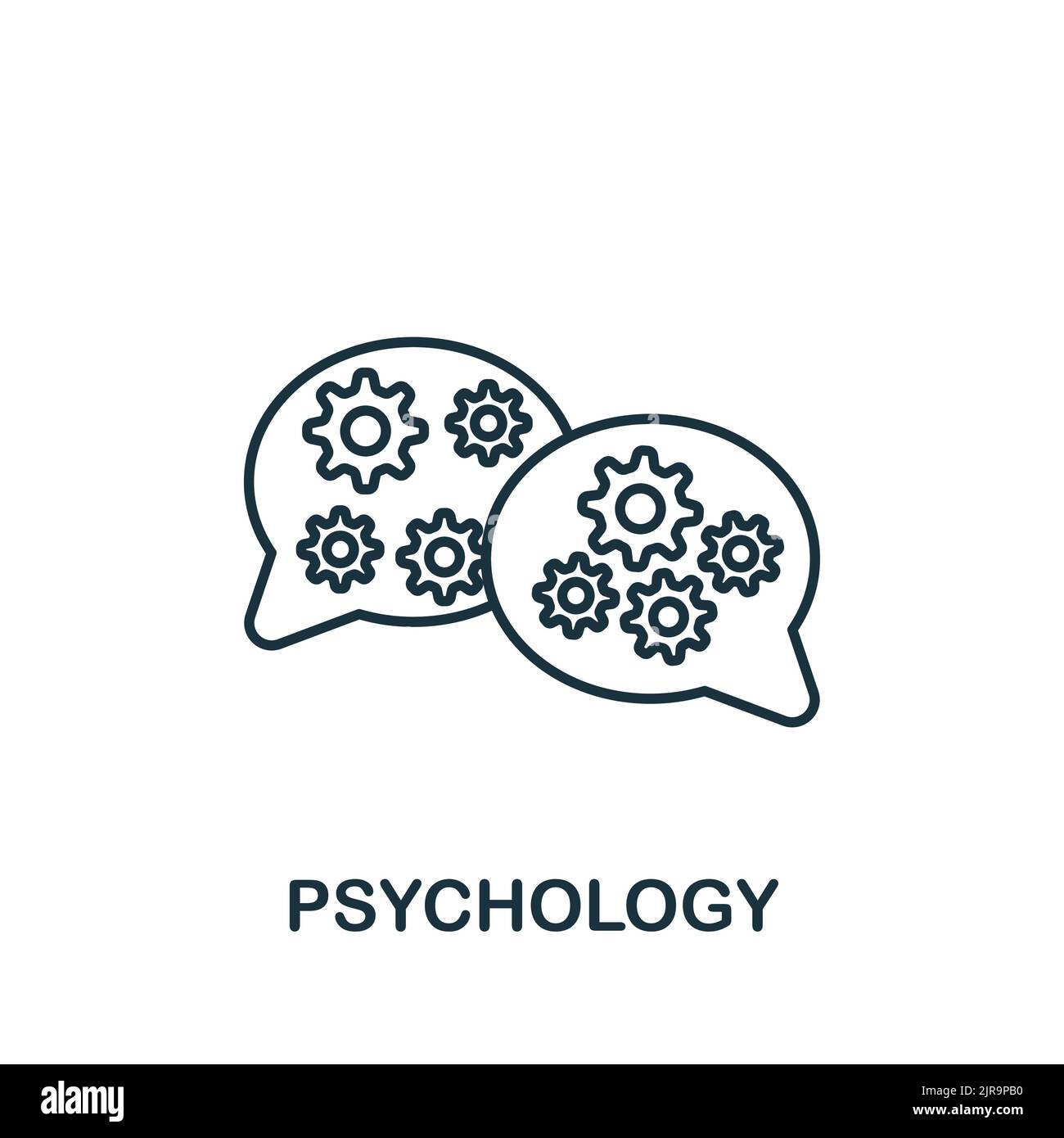 PSYCHOLOGY

alamy

Image ID: 2JR9PB0
www.alamy.com