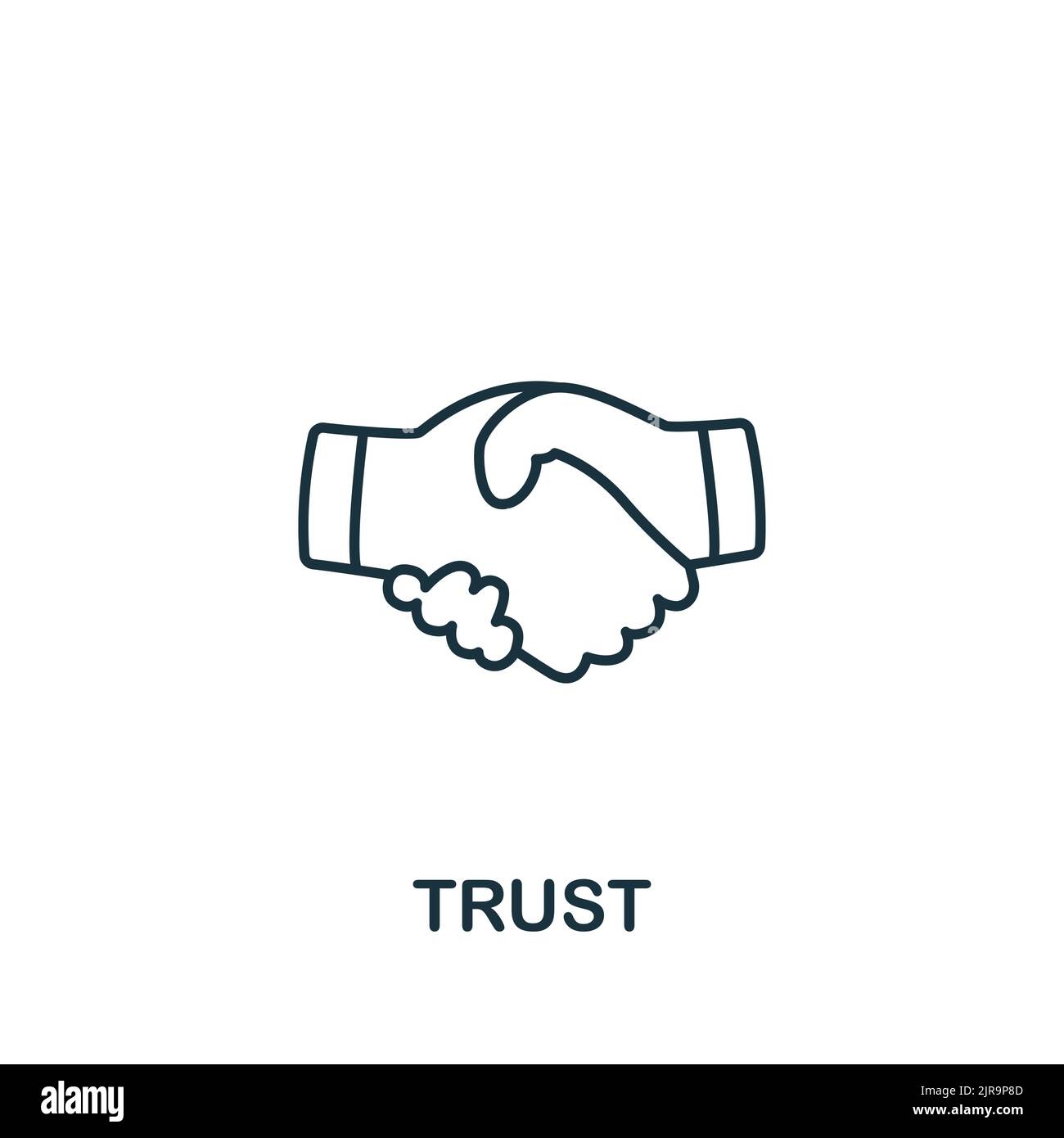 TRUST

alamy

Image ID: 2JR9P8D
www.alamy.com