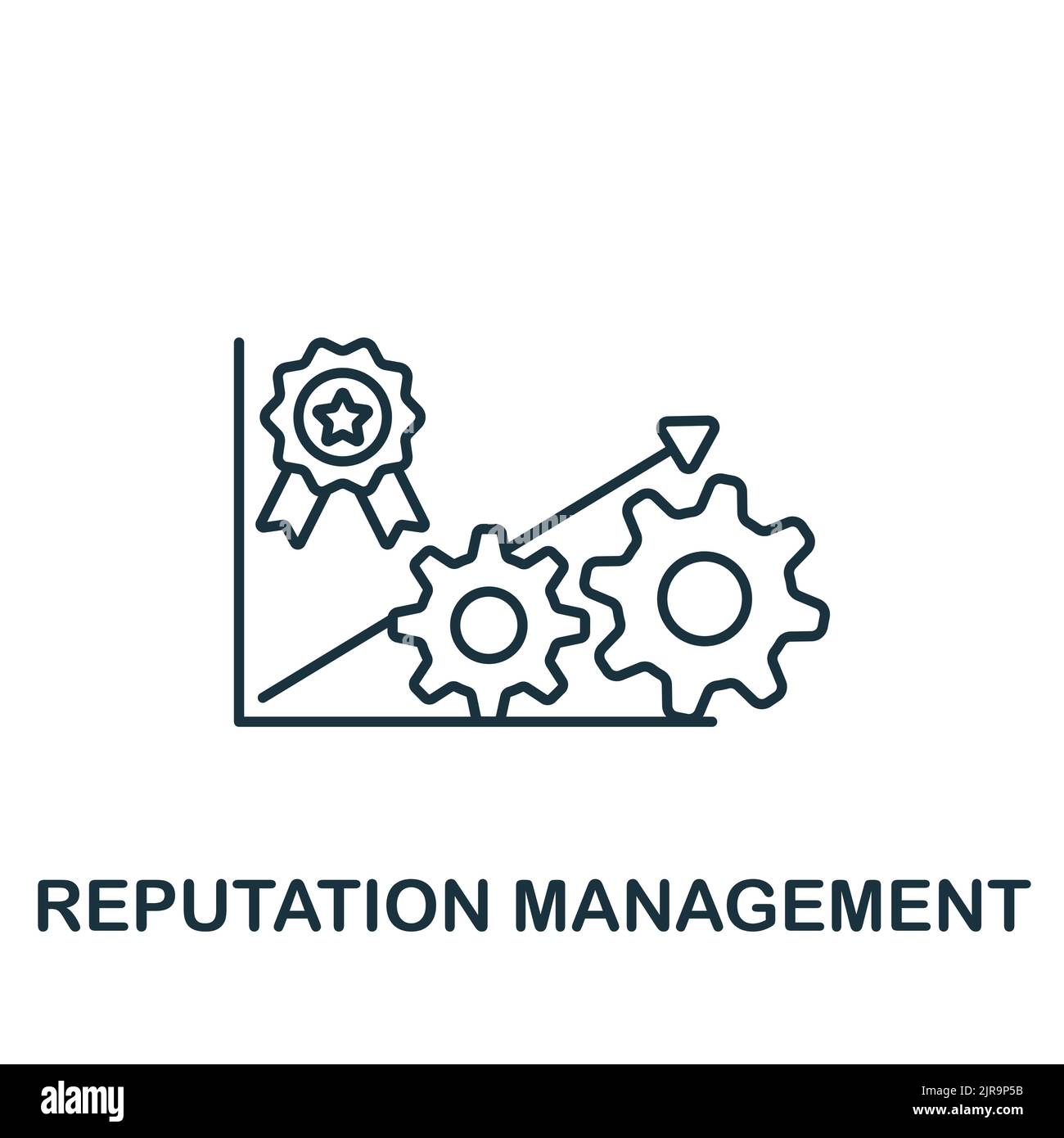 REPUTATION MANAGEMENT

alamy

Image ID: 2JR9P5B
www.alamy.com