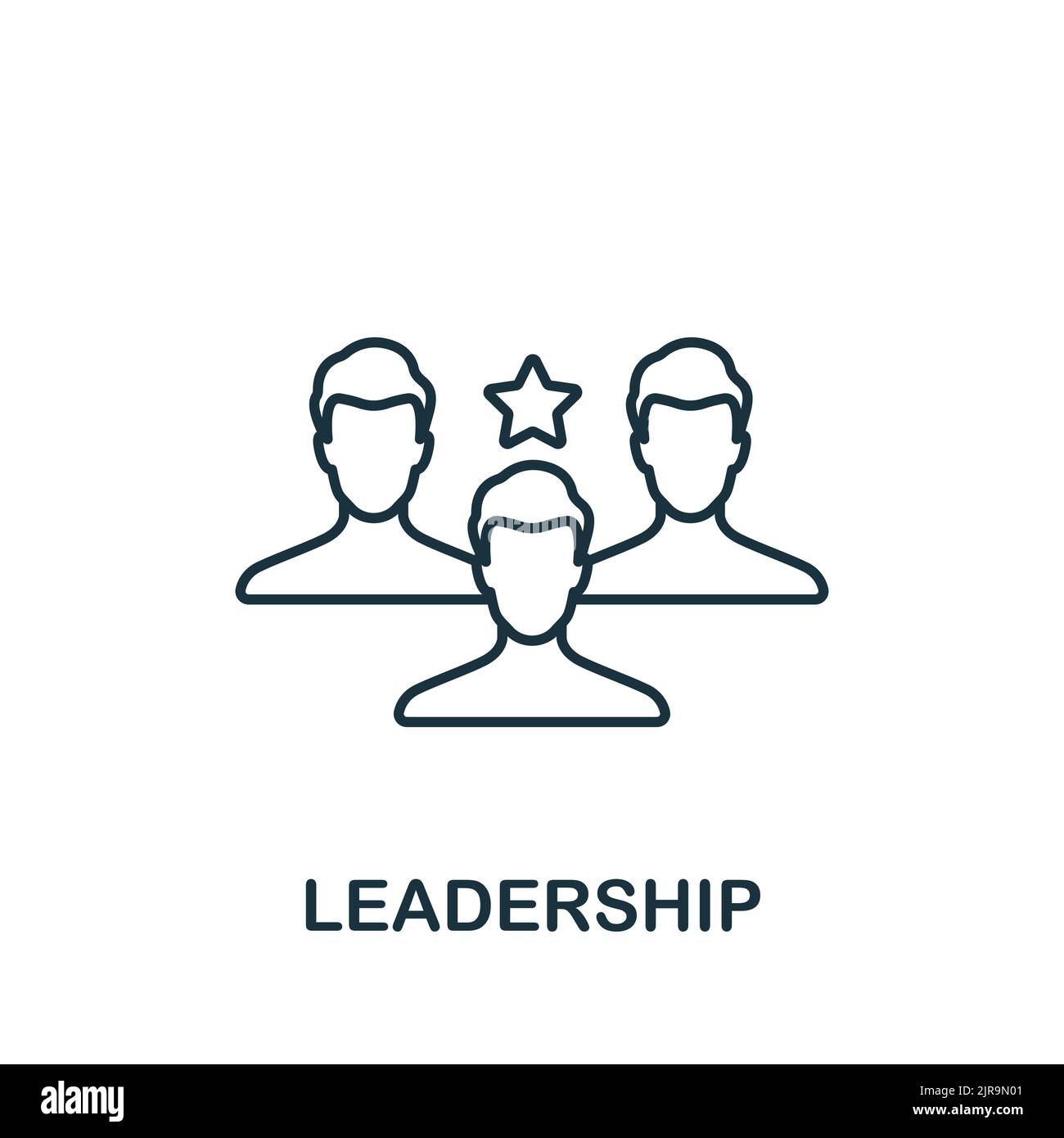 LEADERSHIP

alamy

Image ID: 2JR9N01
www.alamy.com