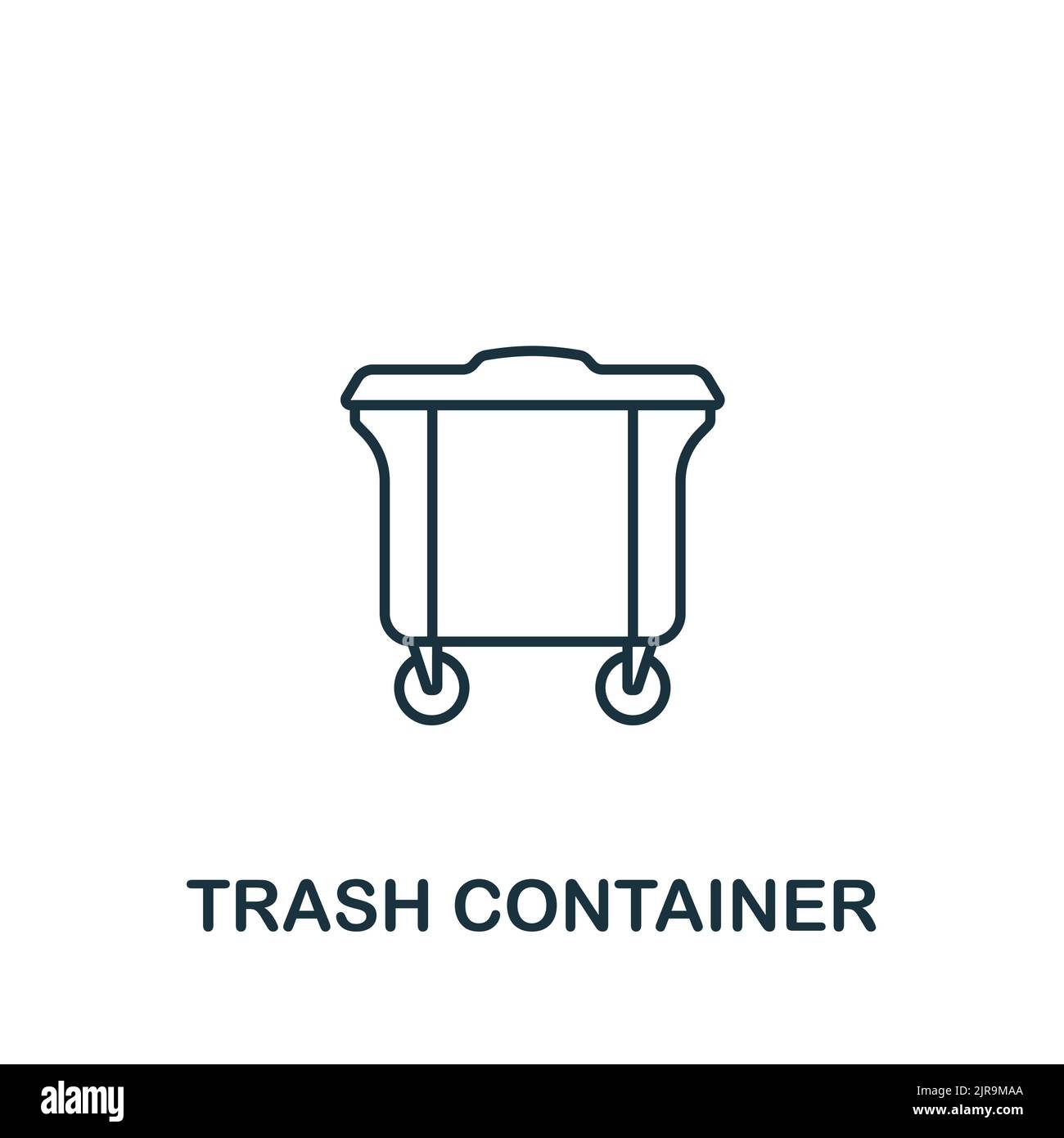 TRASH CONTAINER

alamy

Image ID: 2JR9MAA
www.alamy.com