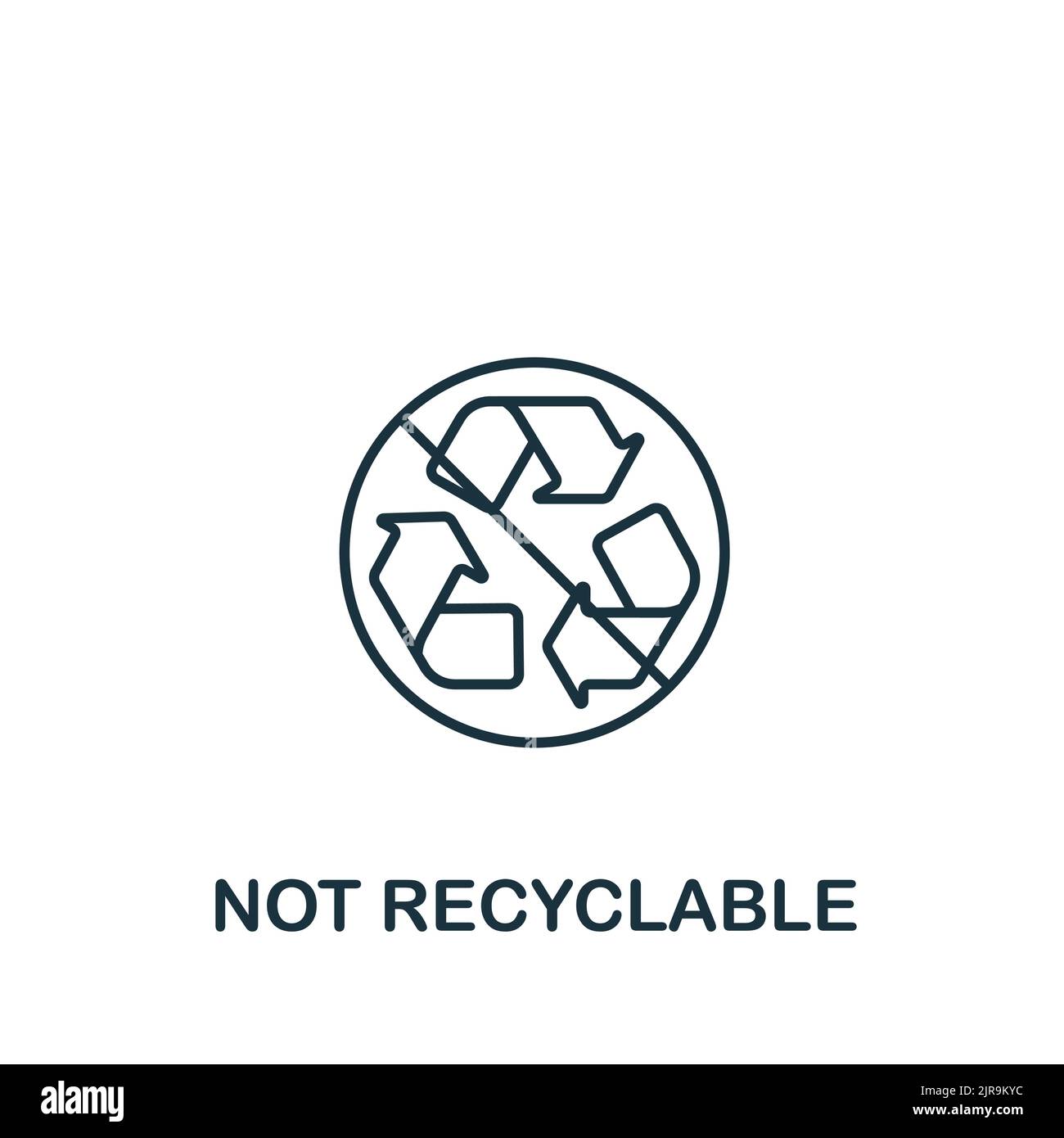 NOT RECYCLABLE

alamy

Image ID: 2JR9KYC
www.alamy.com