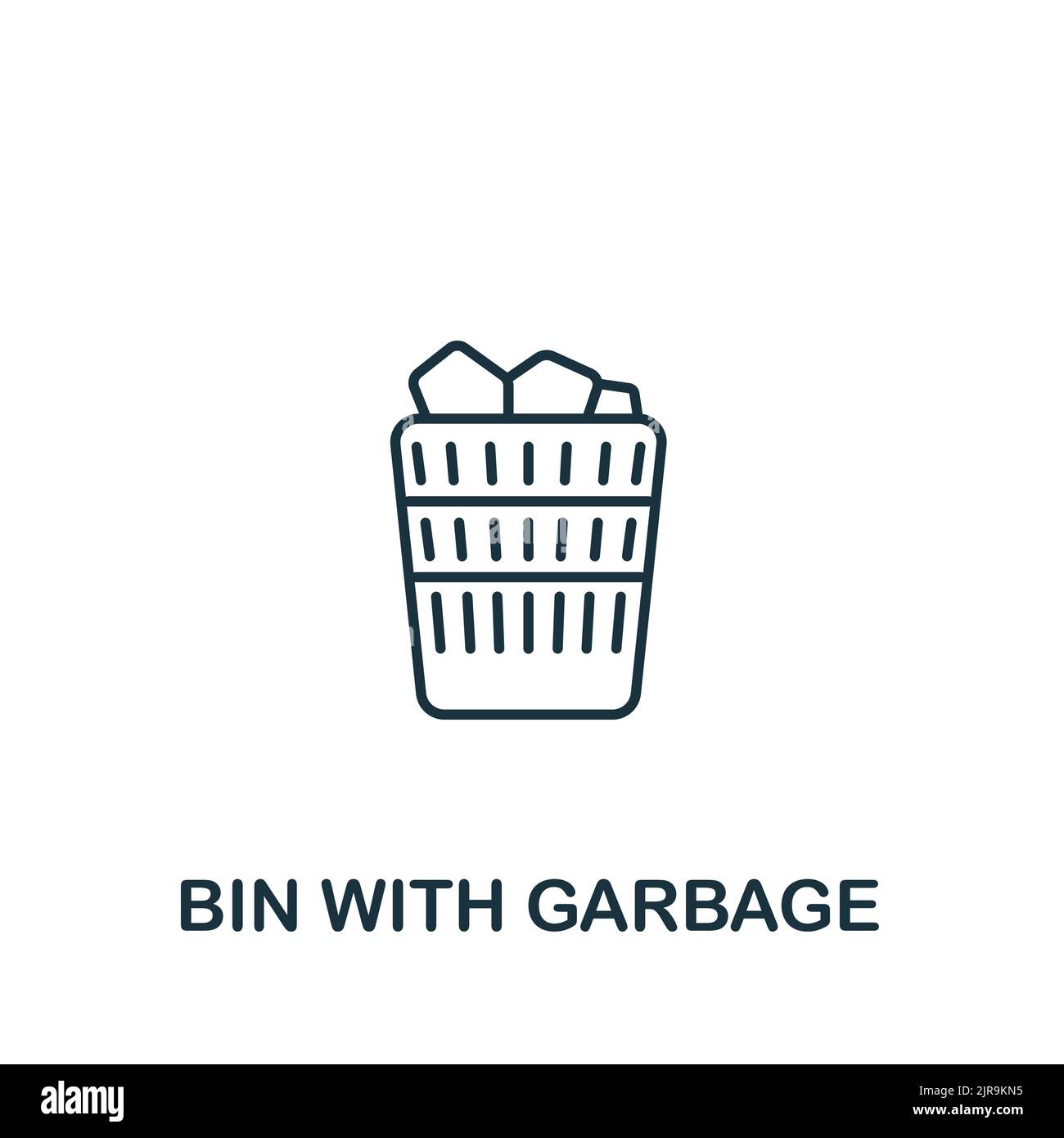 BIN WITH GARBAGE

alamy

Image ID: 2JR9KN5
www.alamy.com