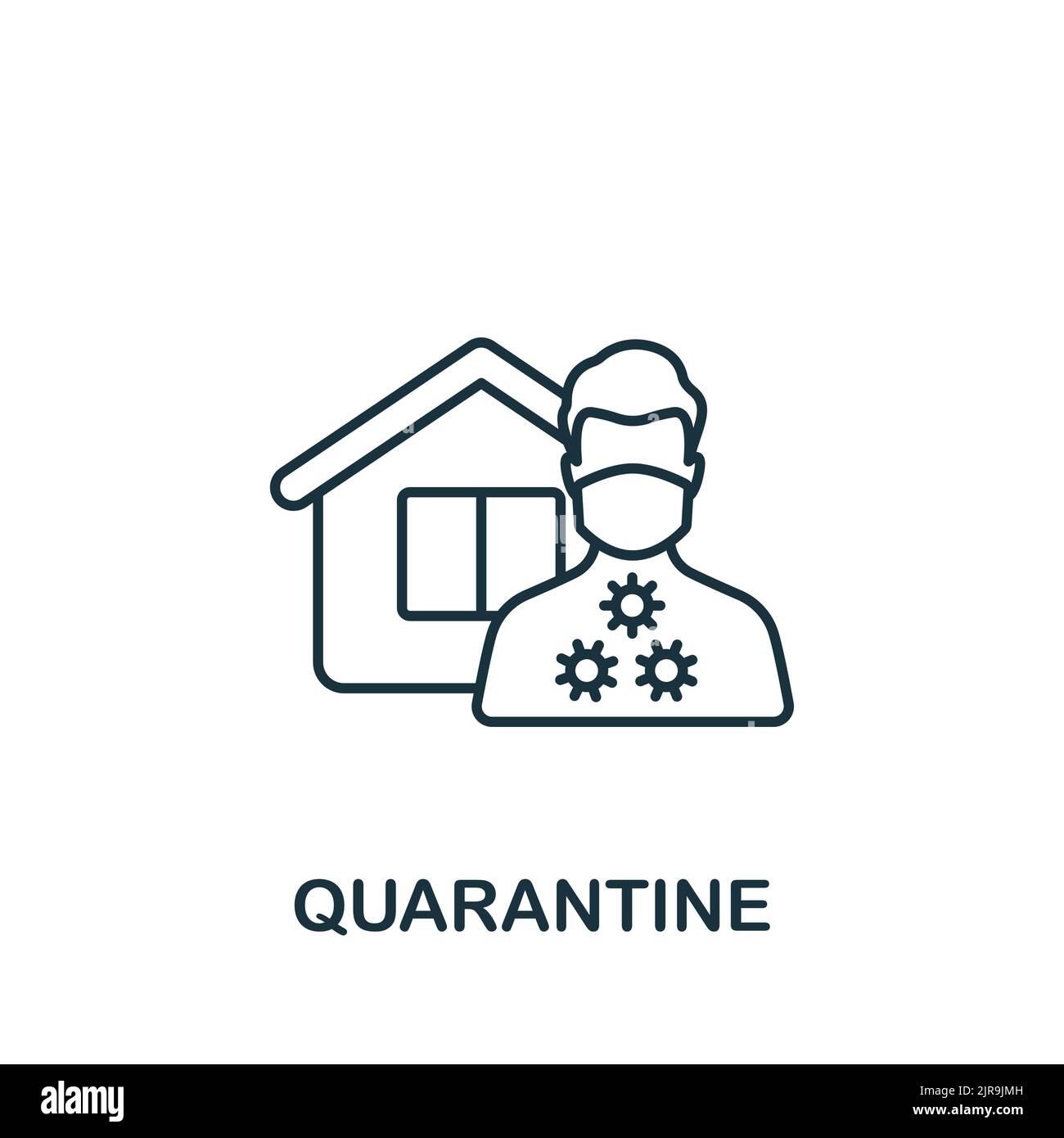 QUARANTINE

alamy

Image ID: 2JR9JMH
www.alamy.com