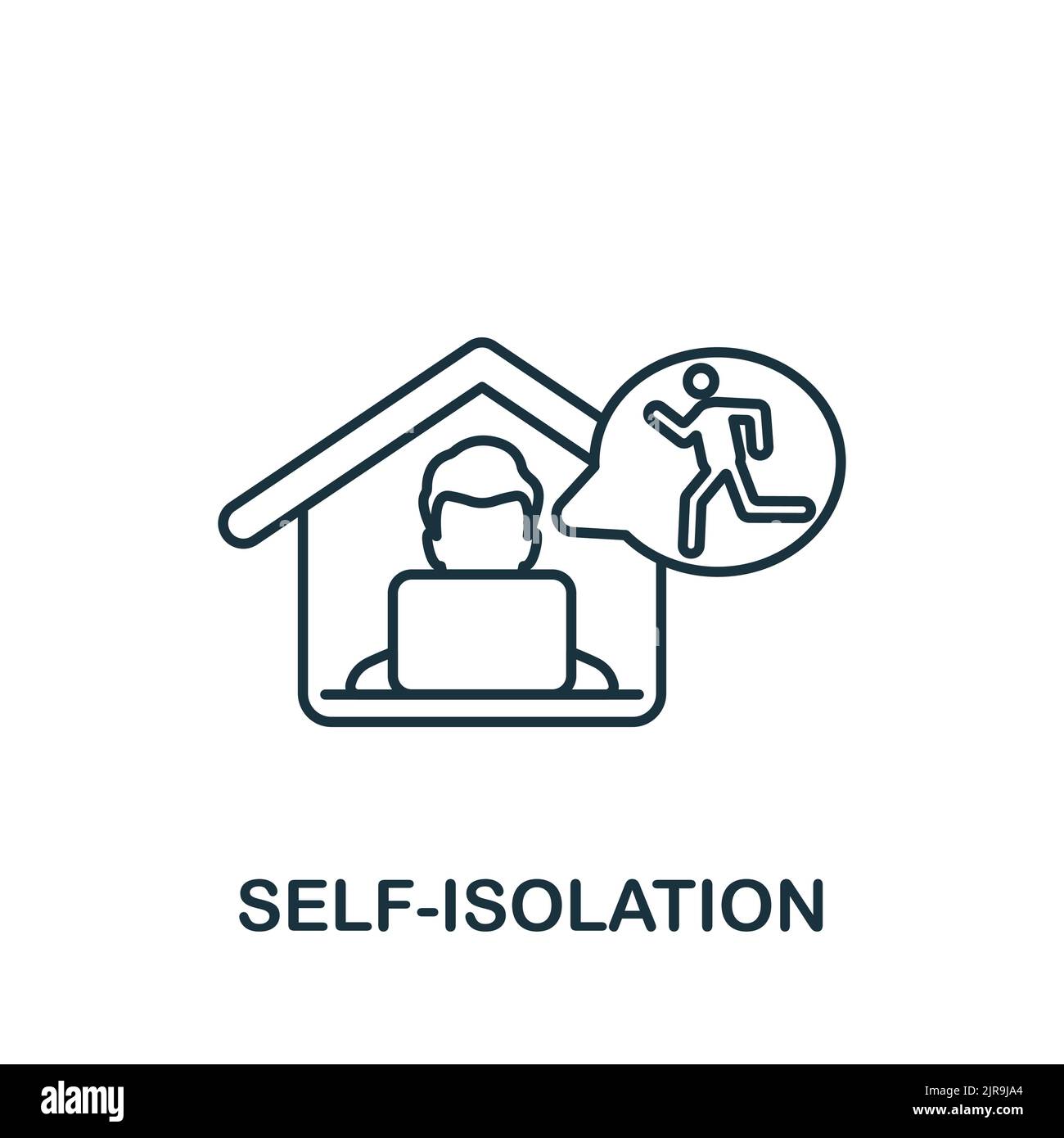 SELF-ISOLATION

alamy

Image ID: 2JR9JA4
www.alamy.com