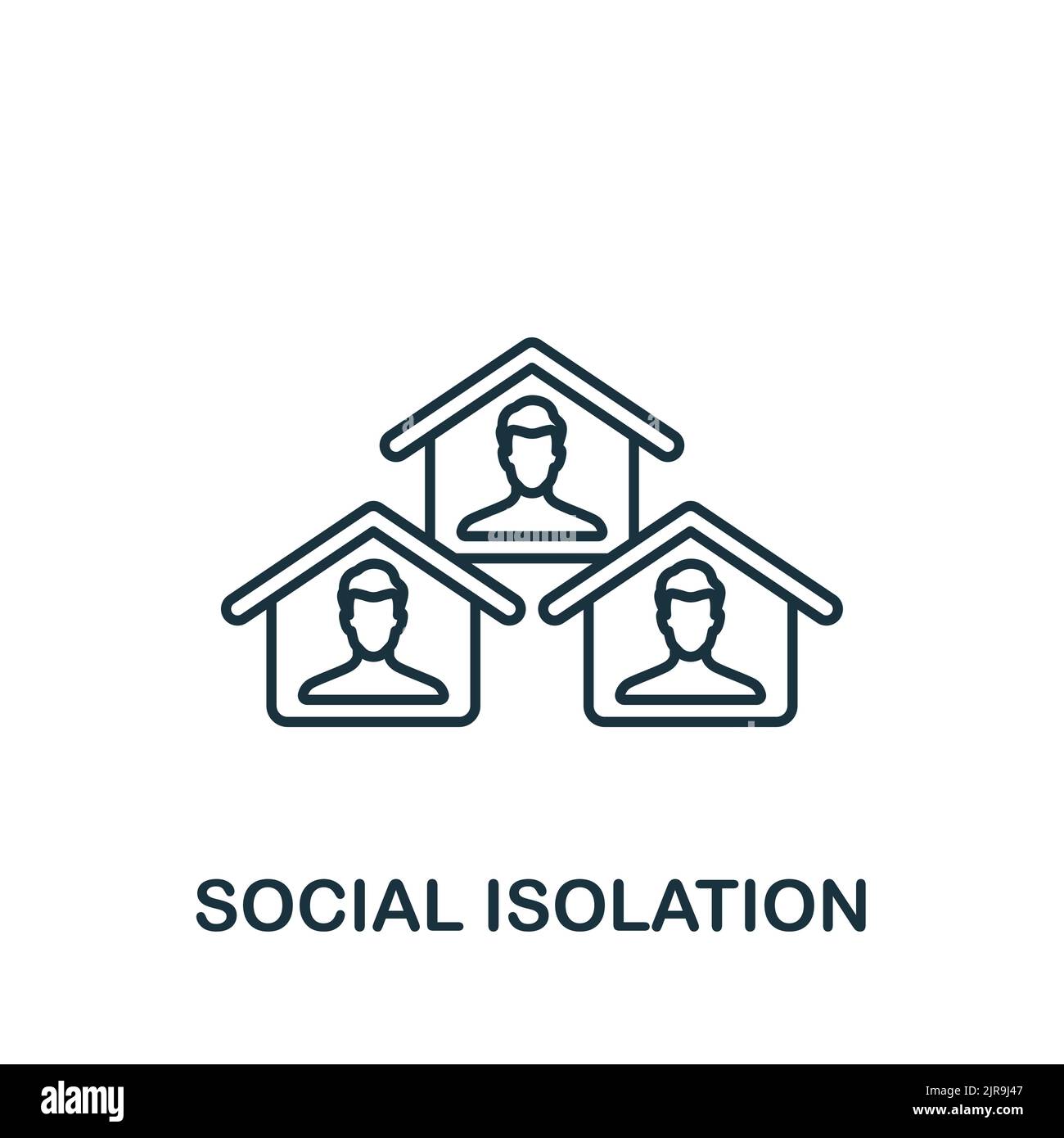 SOCIAL ISOLATION

alamy

Image ID: 2JR9J47
www.alamy.com