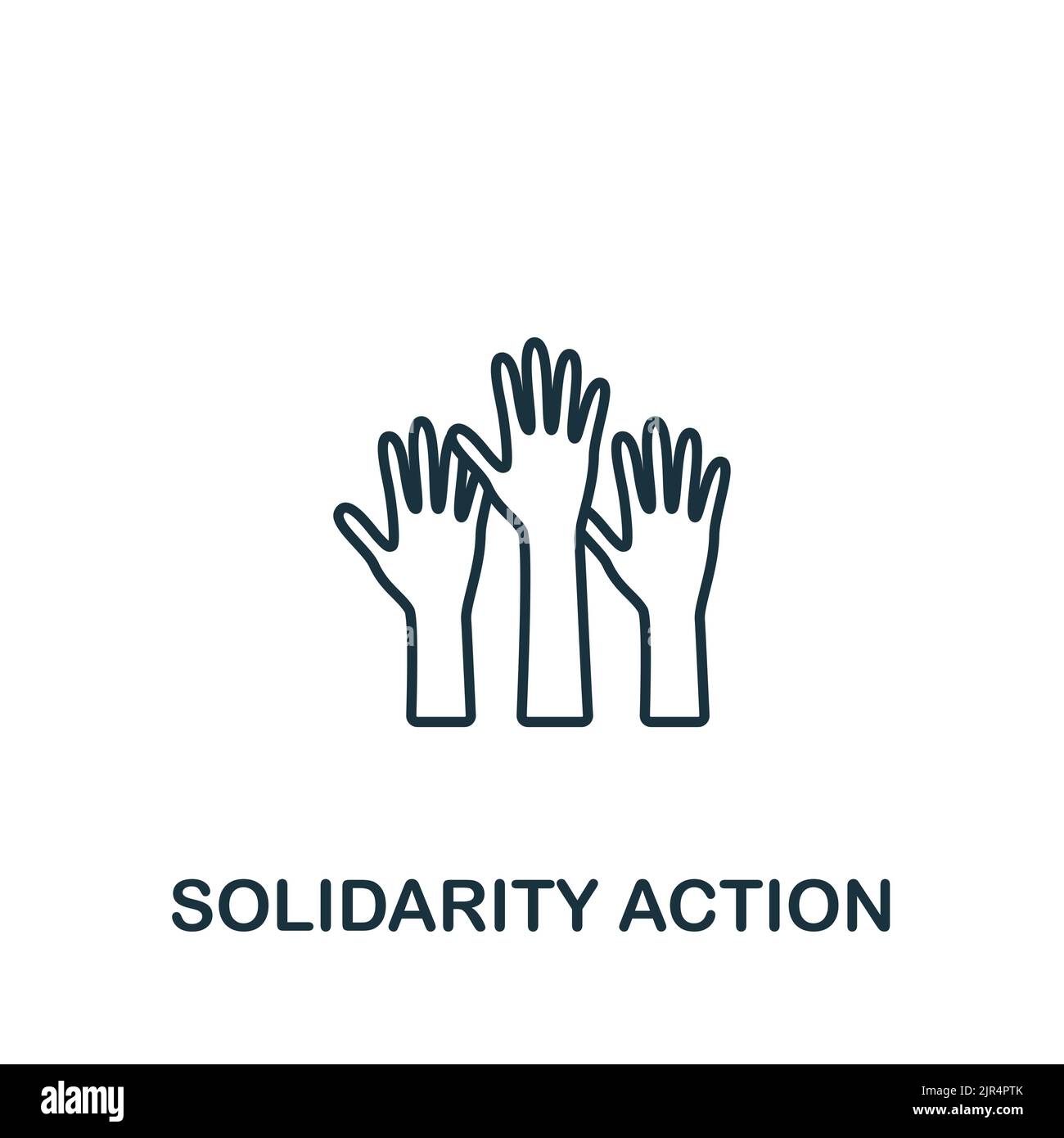 SOLIDARITY ACTION

alamy

Image ID: 2JR4PTK
www.alamy.com