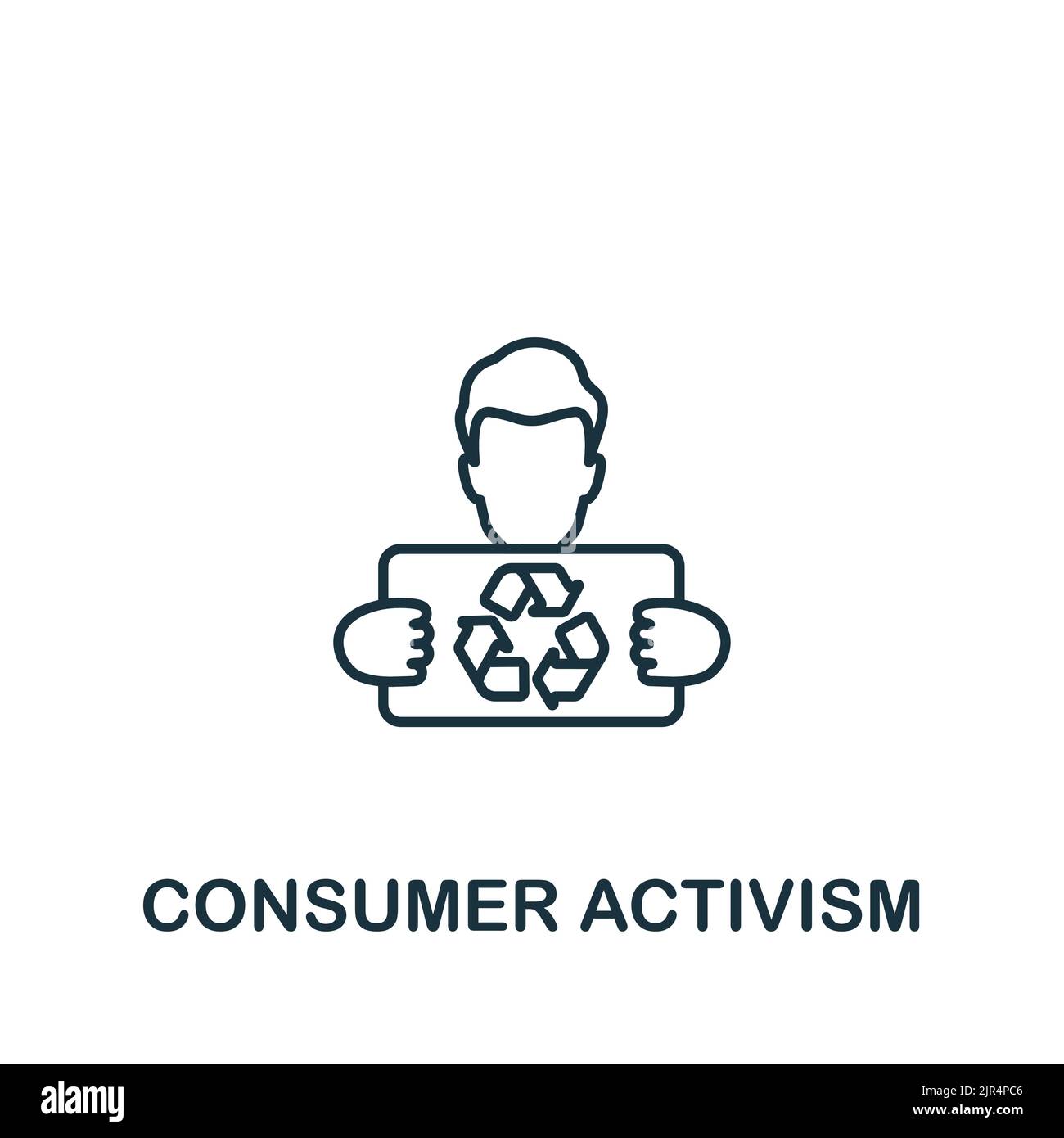 CONSUMER ACTIVISM

alamy

Image ID: 2JR4PC6
www.alamy.com