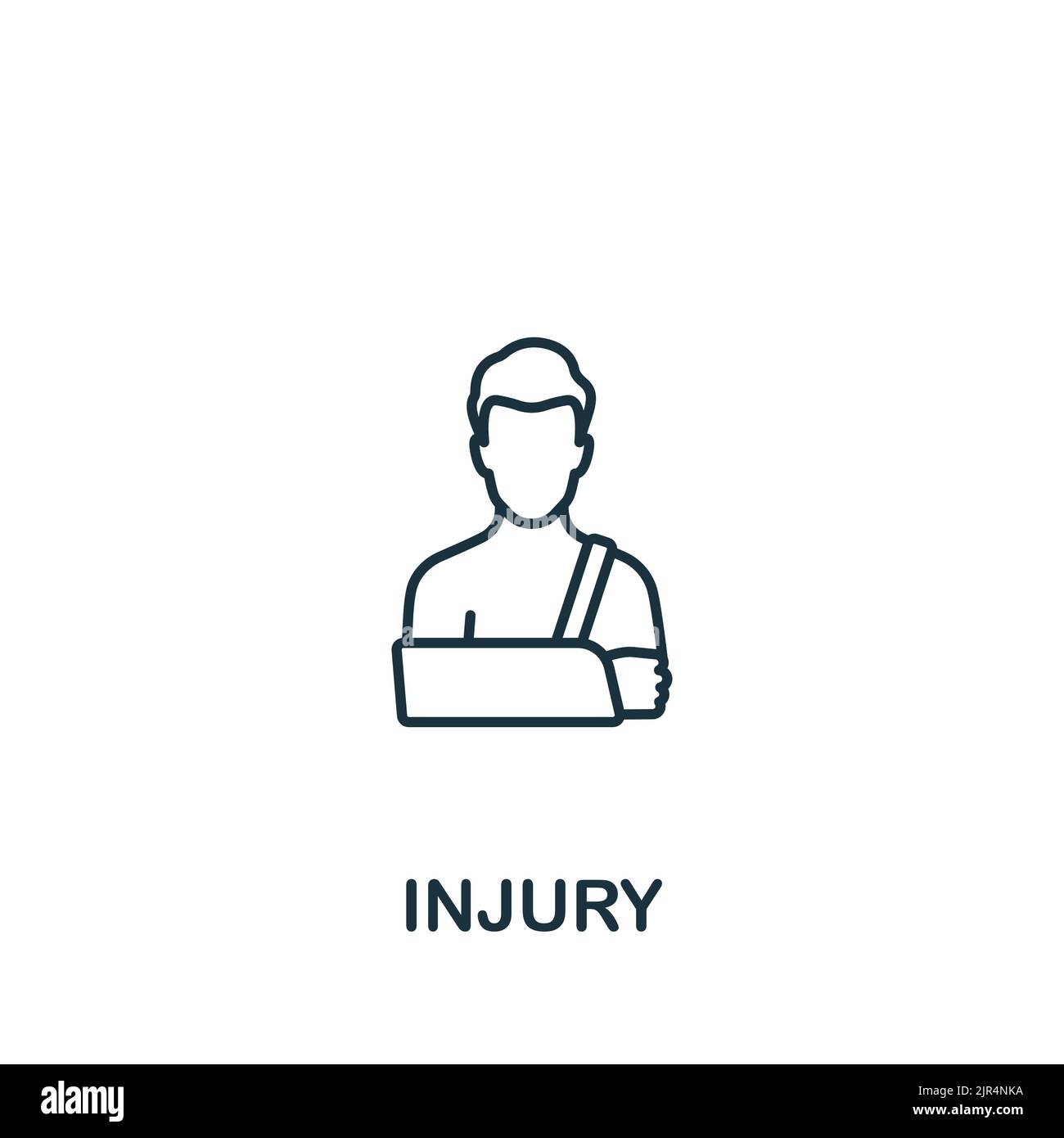 INJURY

alamy

Image ID: 2JR4NKA
www.alamy.com