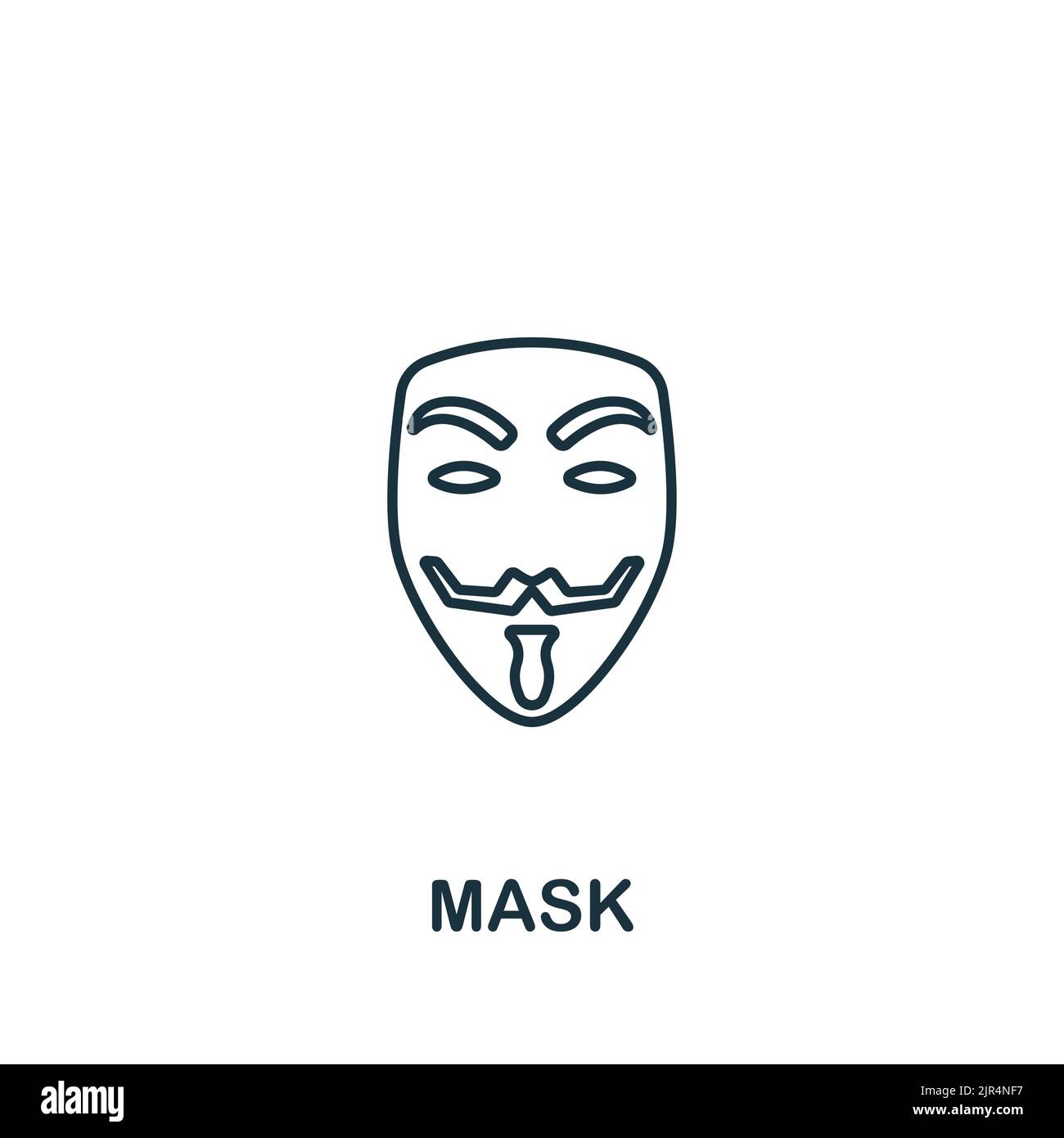 MASK

alamy

Image ID: 2JR4NF7
www.alamy.com