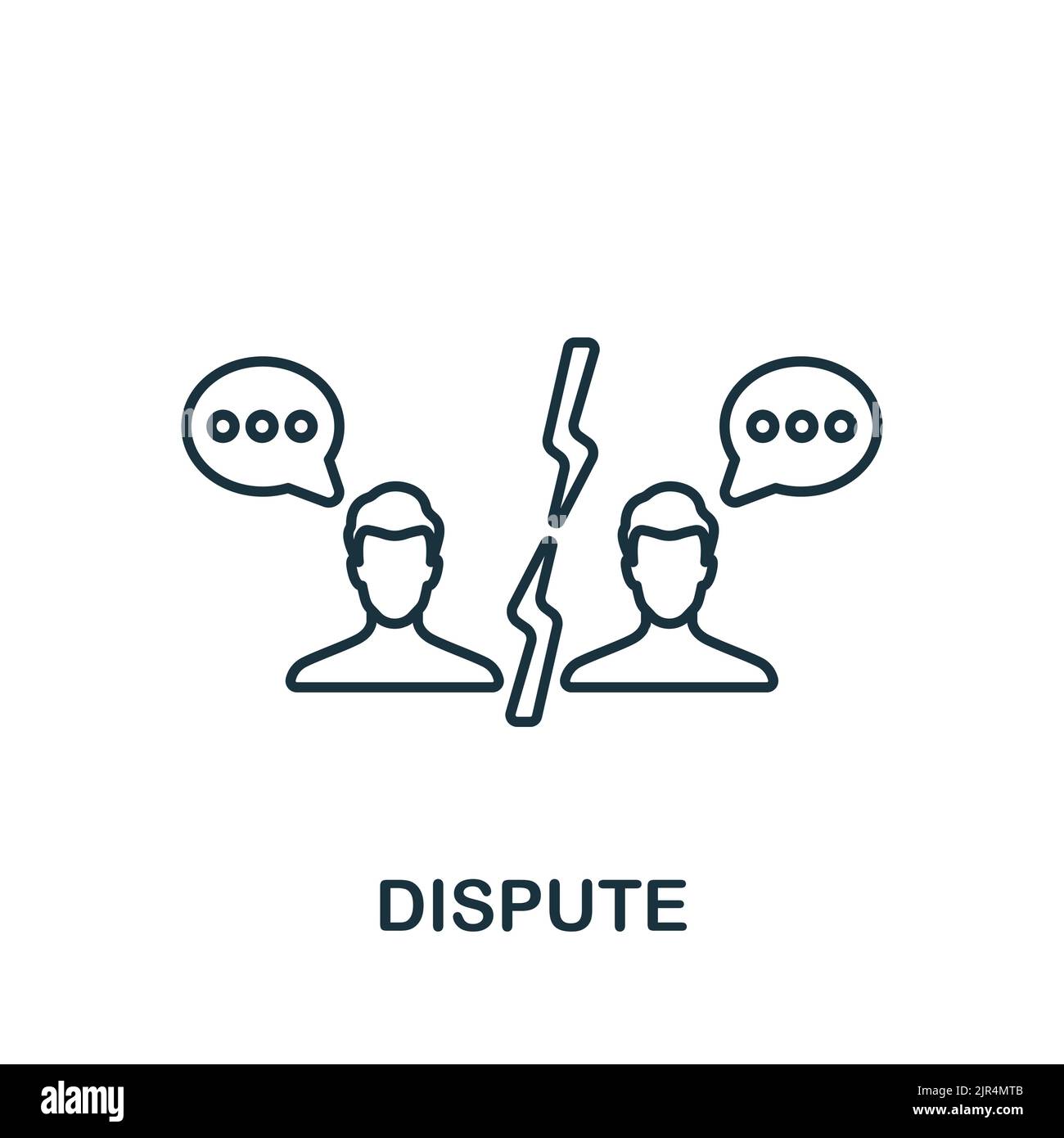 DISPUTE

alamy

Image ID: 2JR4MTB
www.alamy.com