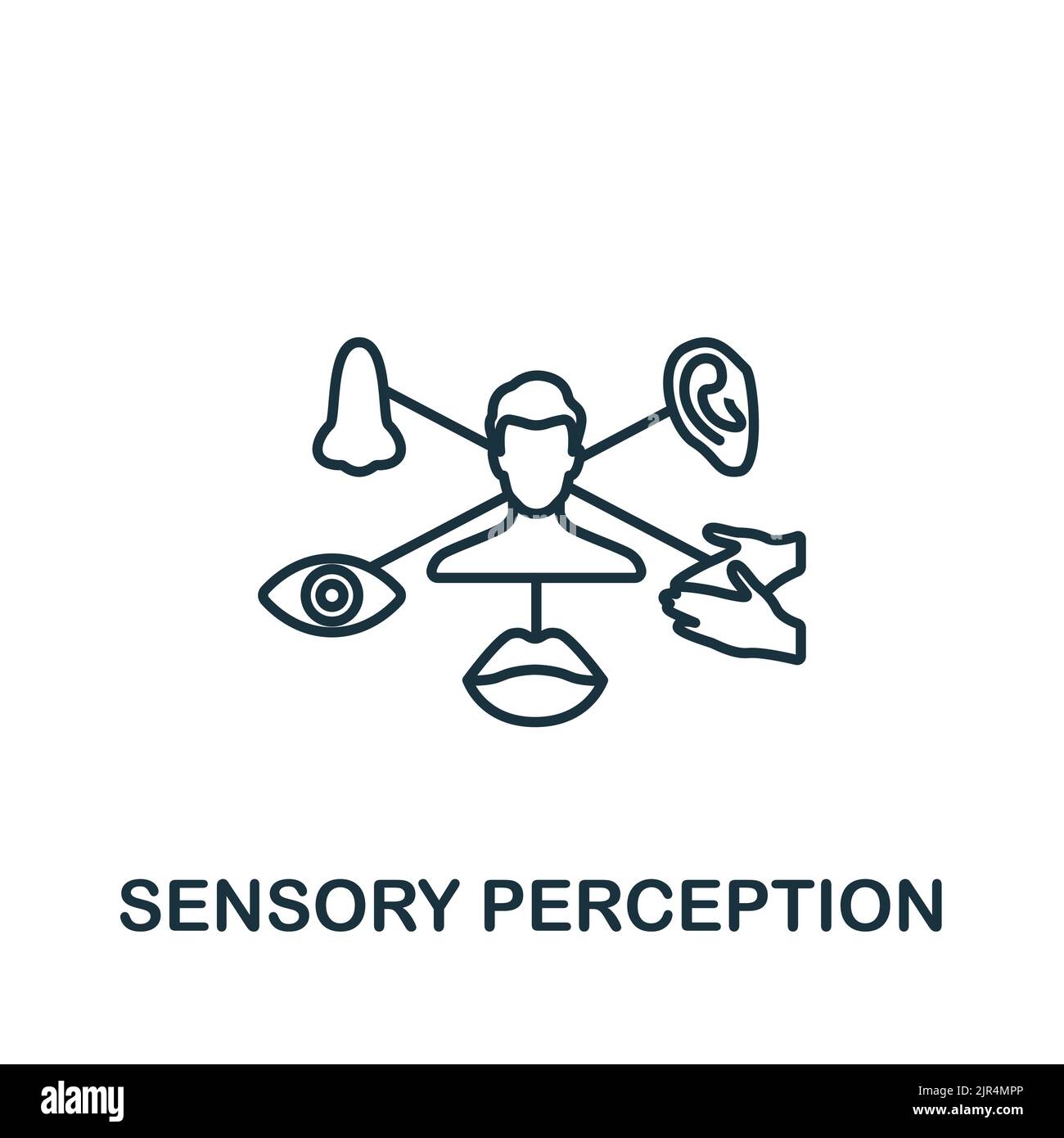 SENSORY PERCEPTION

alamy

Image ID: 2JR4MPP
www.alamy.com