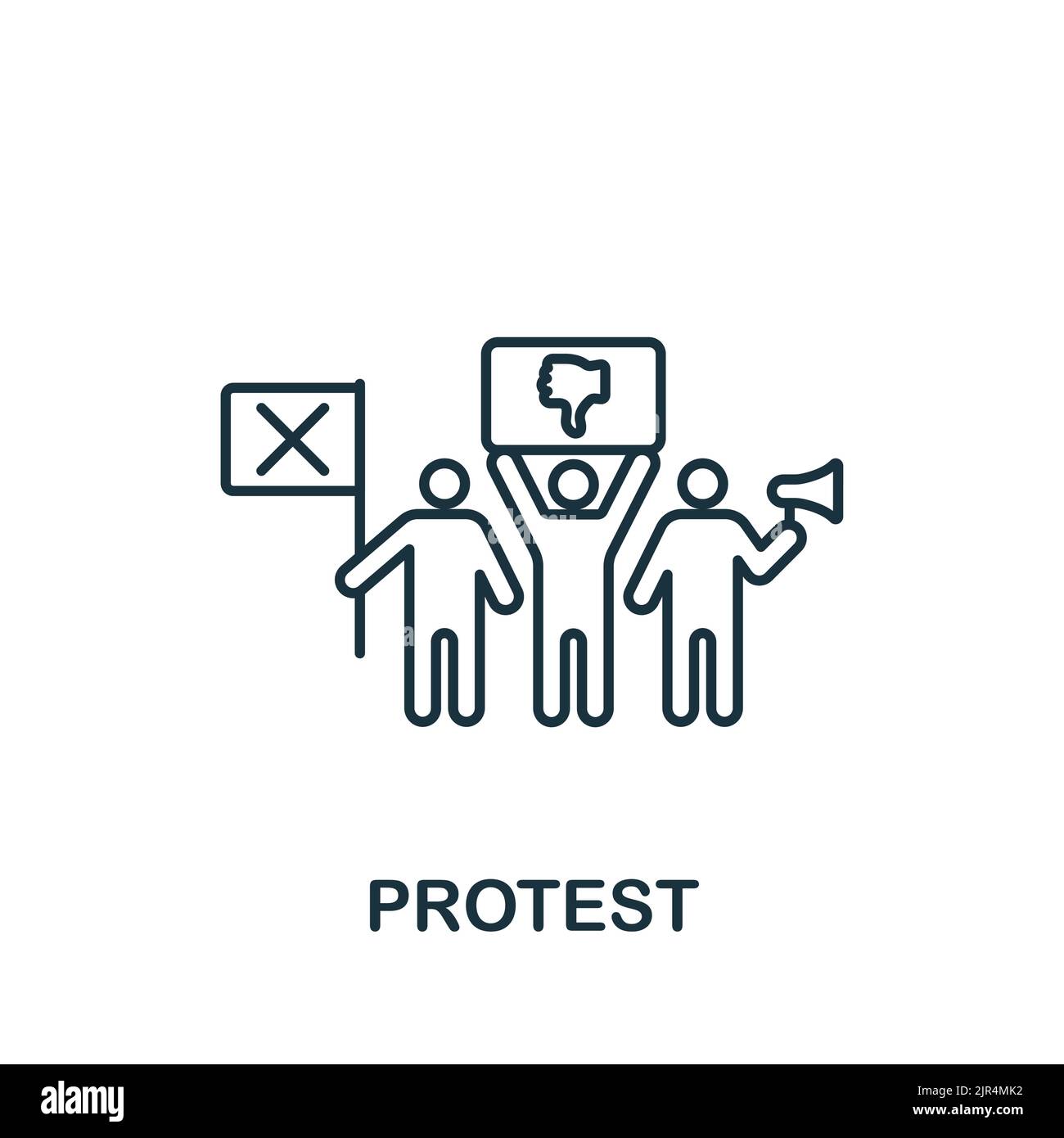 PROTEST

alamy

Image ID: 2JR4MK2
www.alamy.com