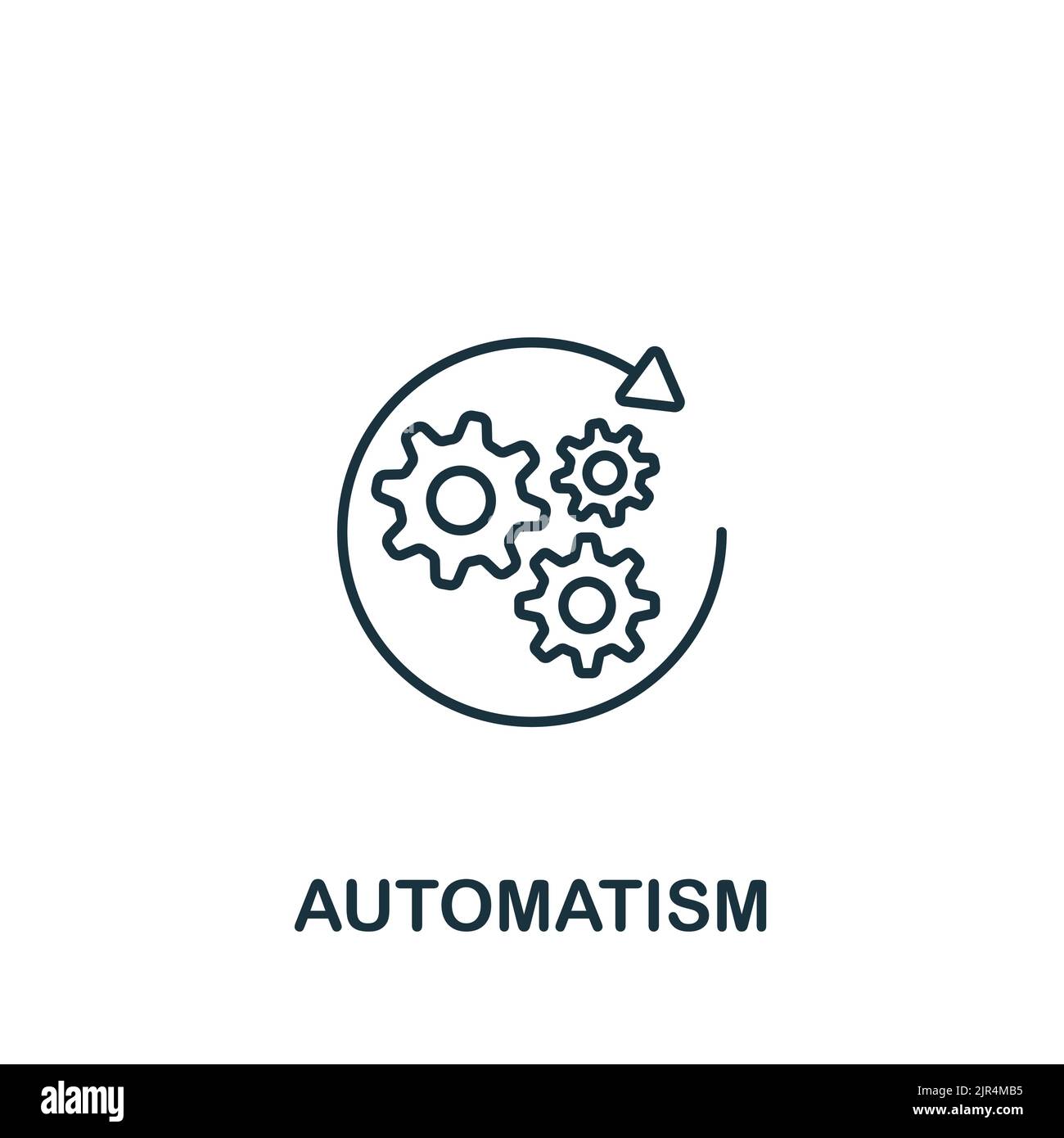 AUTOMATISM

alamy

Image ID: 2JR4MB5
www.alamy.com