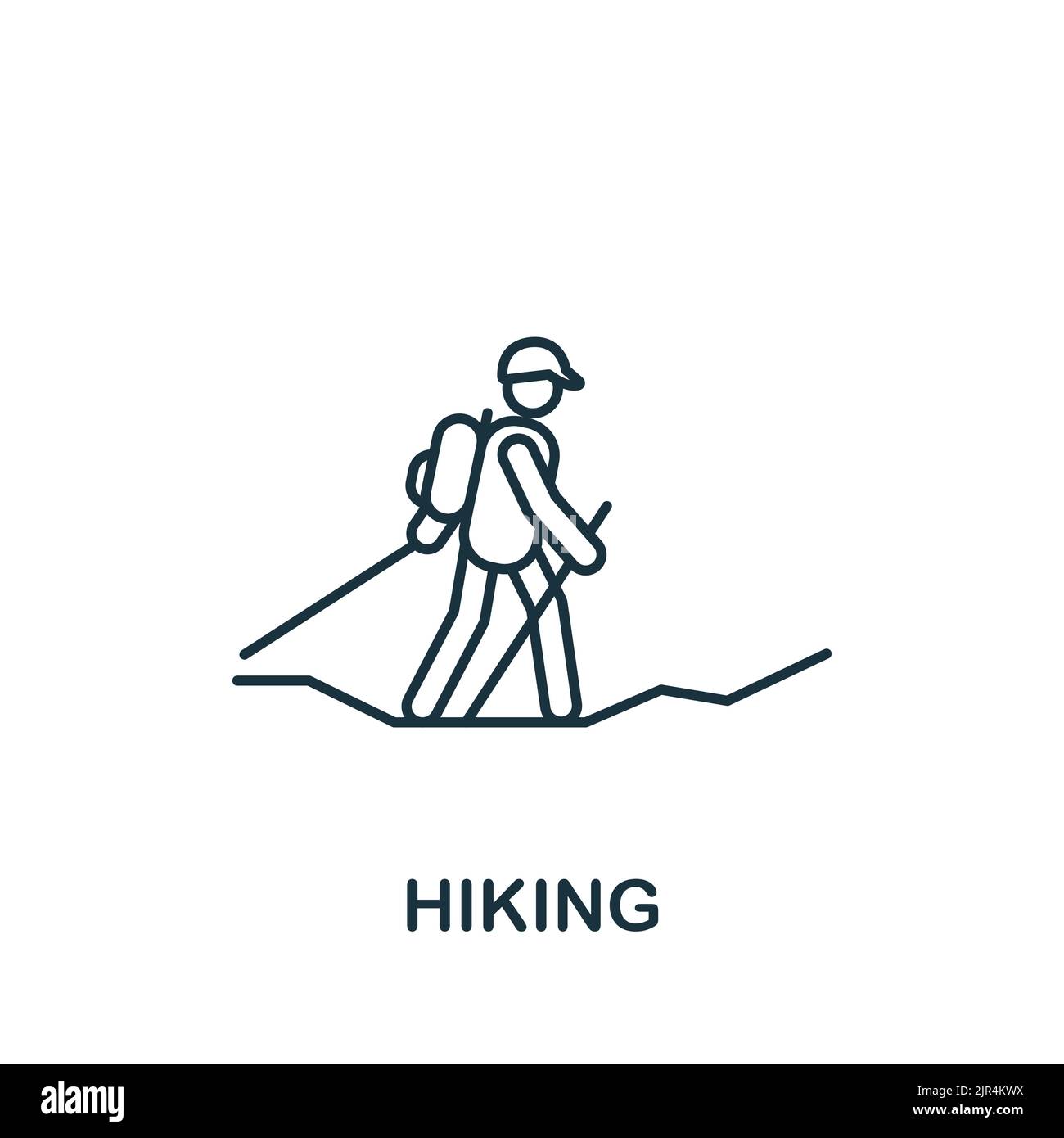 HIKING

alamy

Image ID: 2JR4KWX
www.alamy.com