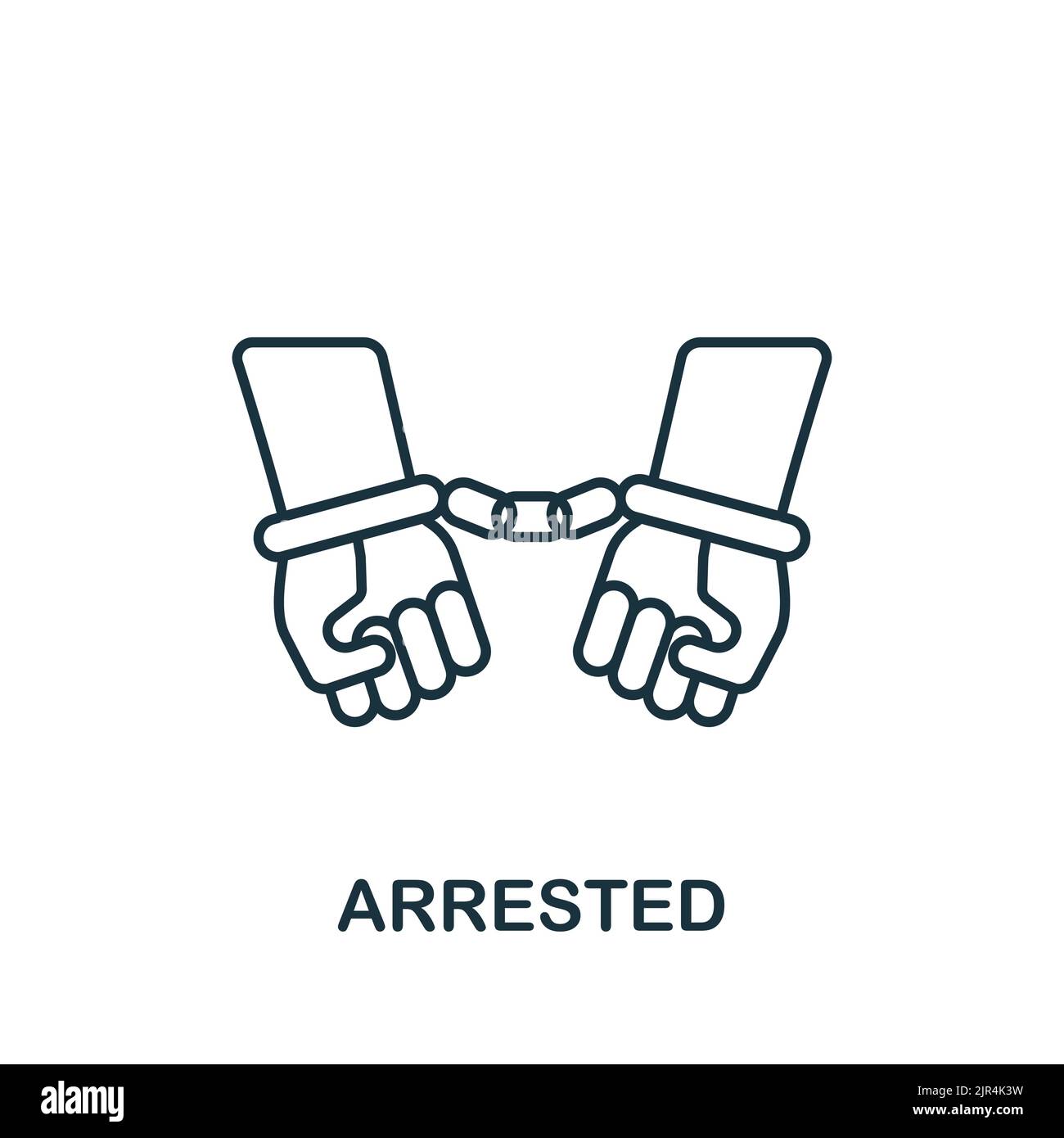 ARRESTED

alamy

Image ID: 2JR4K3W
www.alamy.com