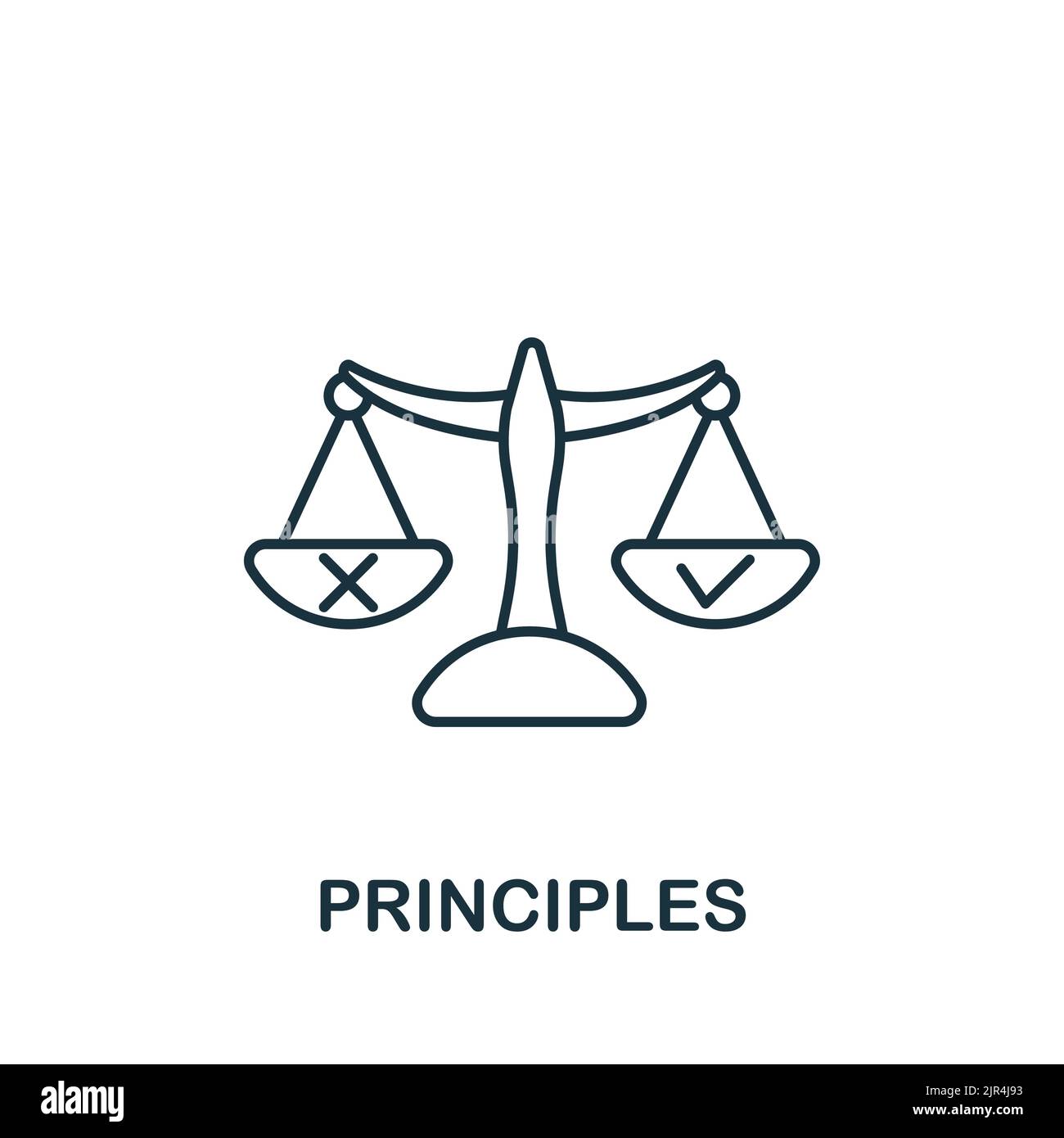 PRINCIPLES

alamy

Image ID: 2JR4J93
www.alamy.com