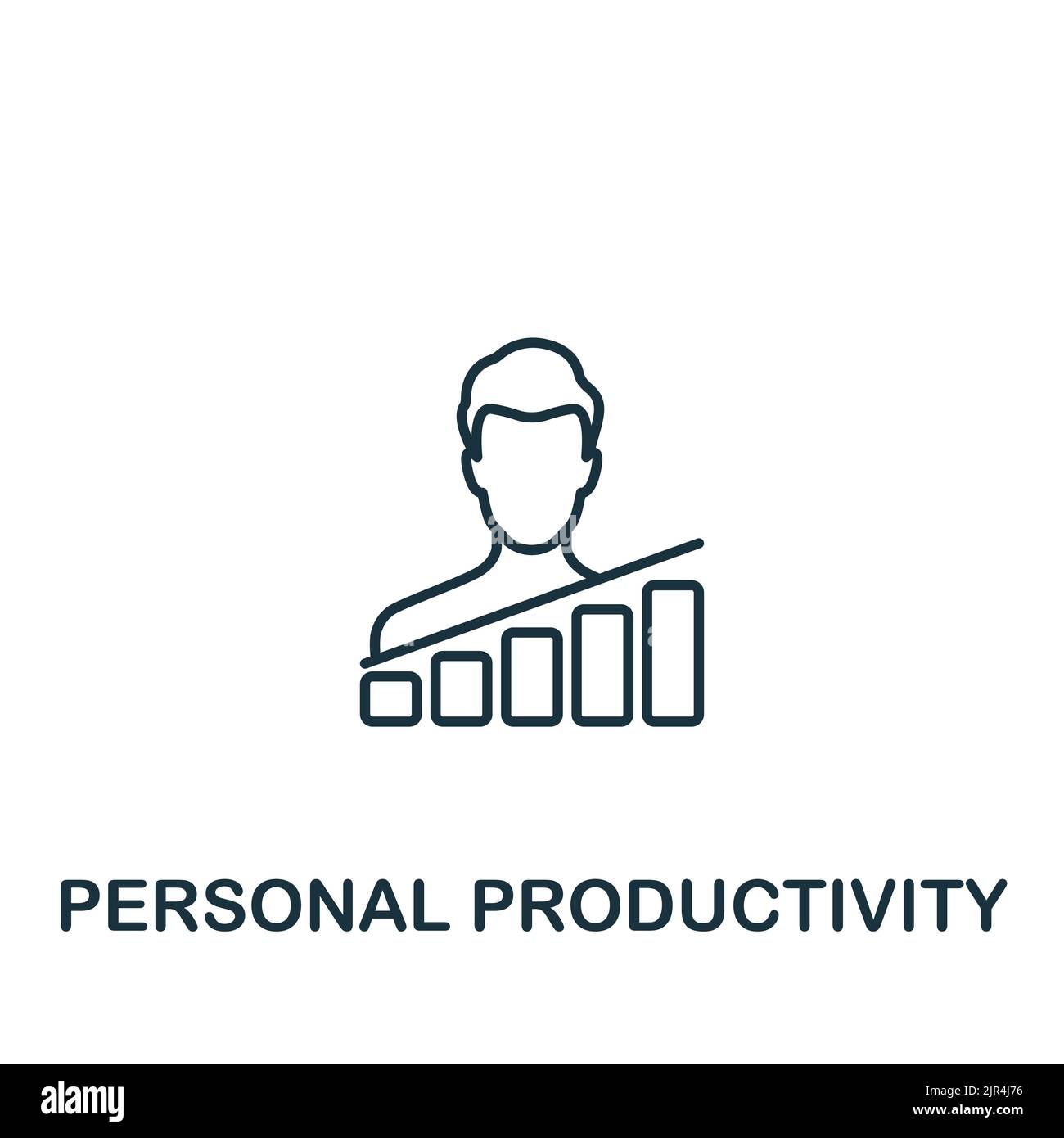 PERSONAL PRODUCTIVITY

alamy

Image ID: 2JR4J76
www.alamy.com