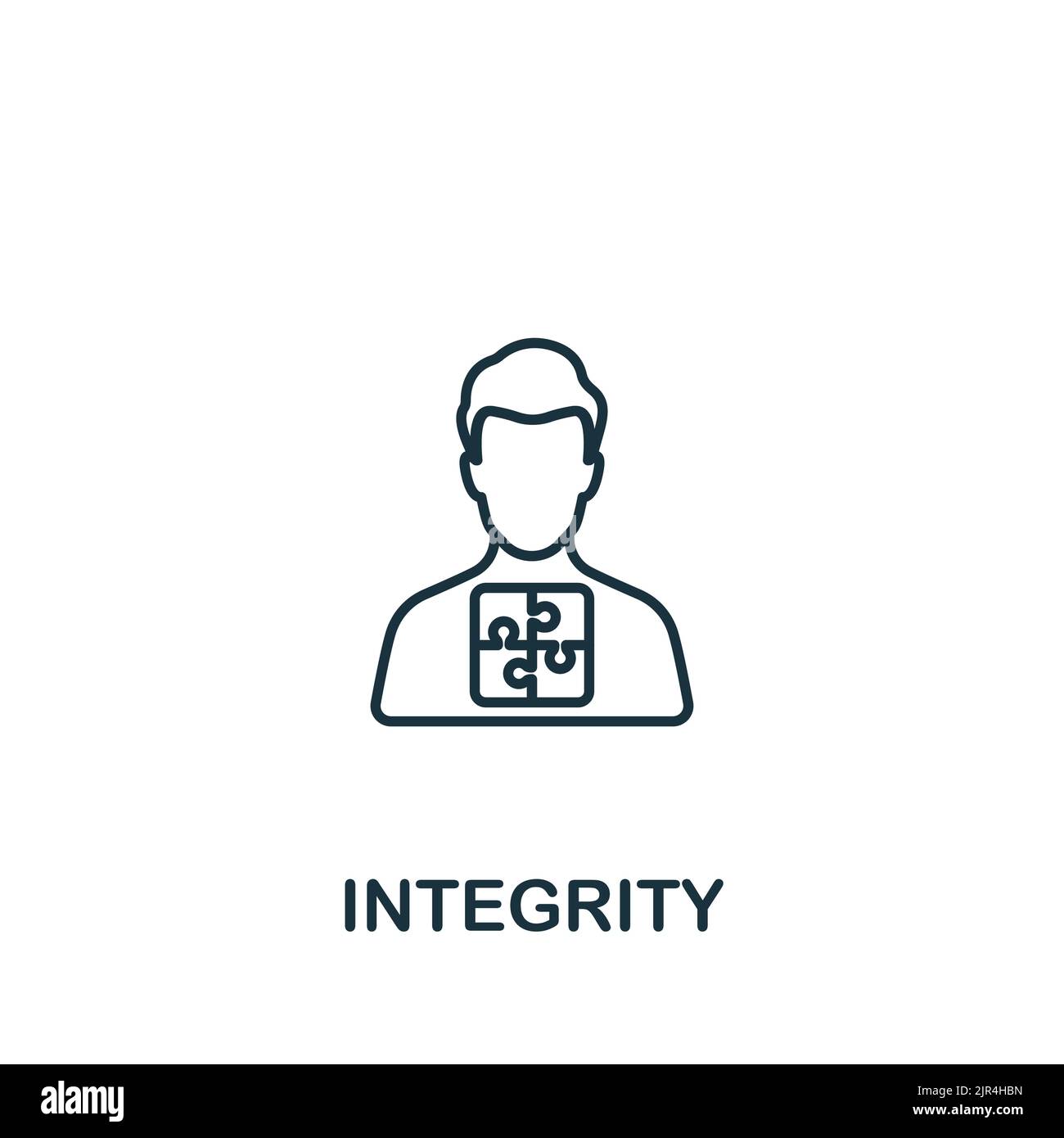 INTEGRITY

alamy

Image ID: 2JR4HBN
www.alamy.com