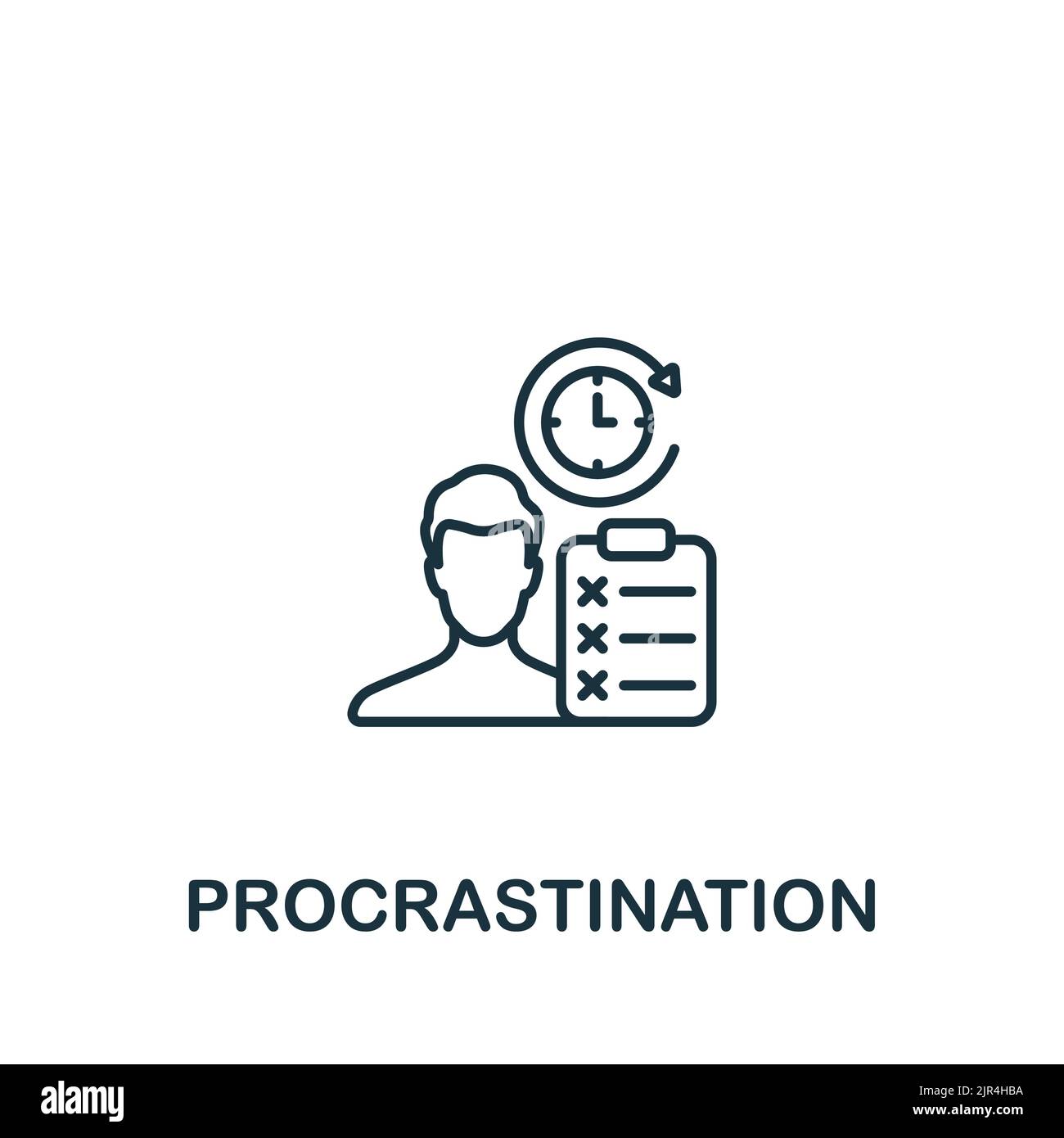 PROCRASTINATION

alamy

Image ID: 2JR4HBA
www.alamy.com