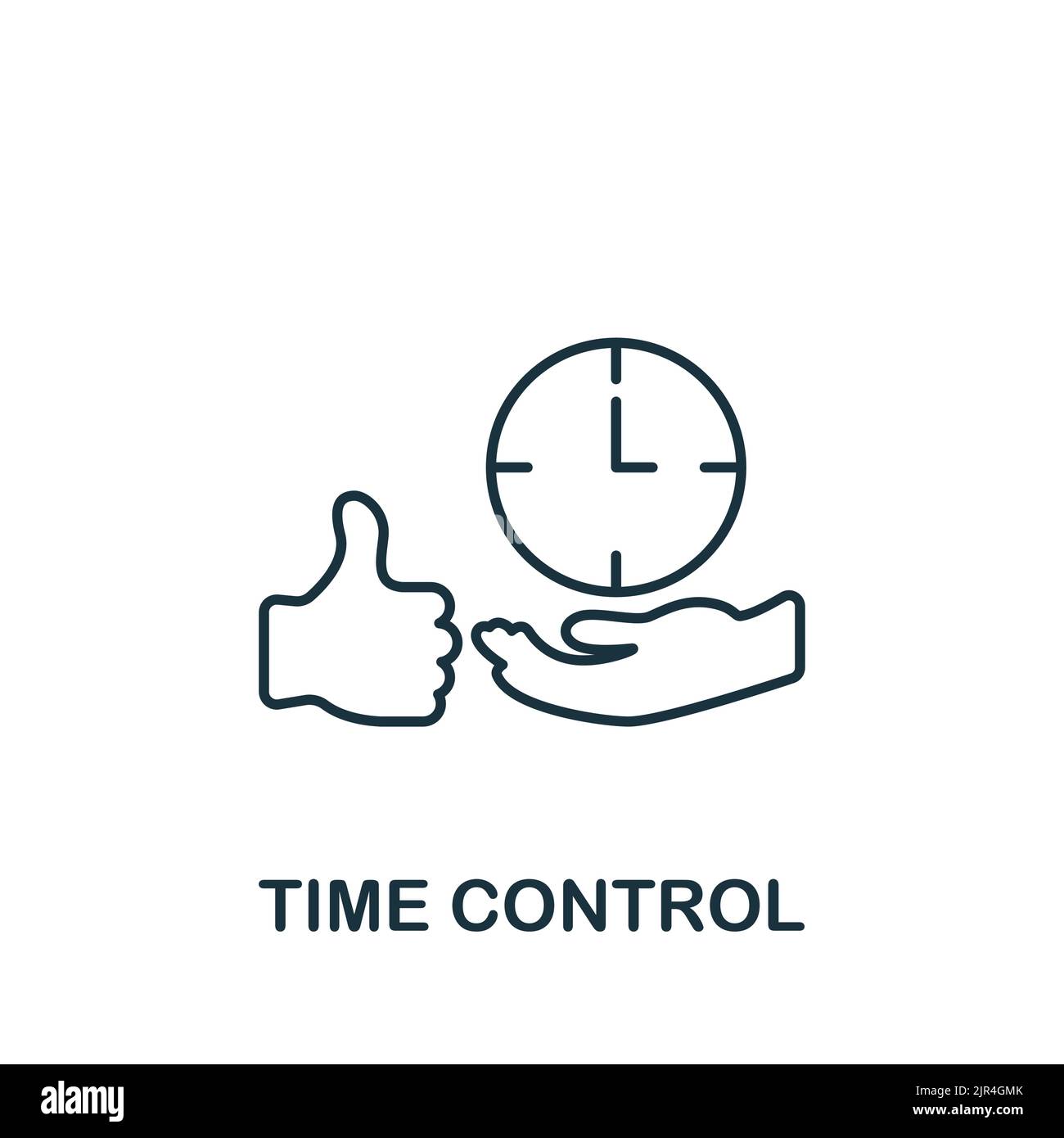 TIME CONTROL

alamy

Image ID: 2JR4GMK
www.alamy.com