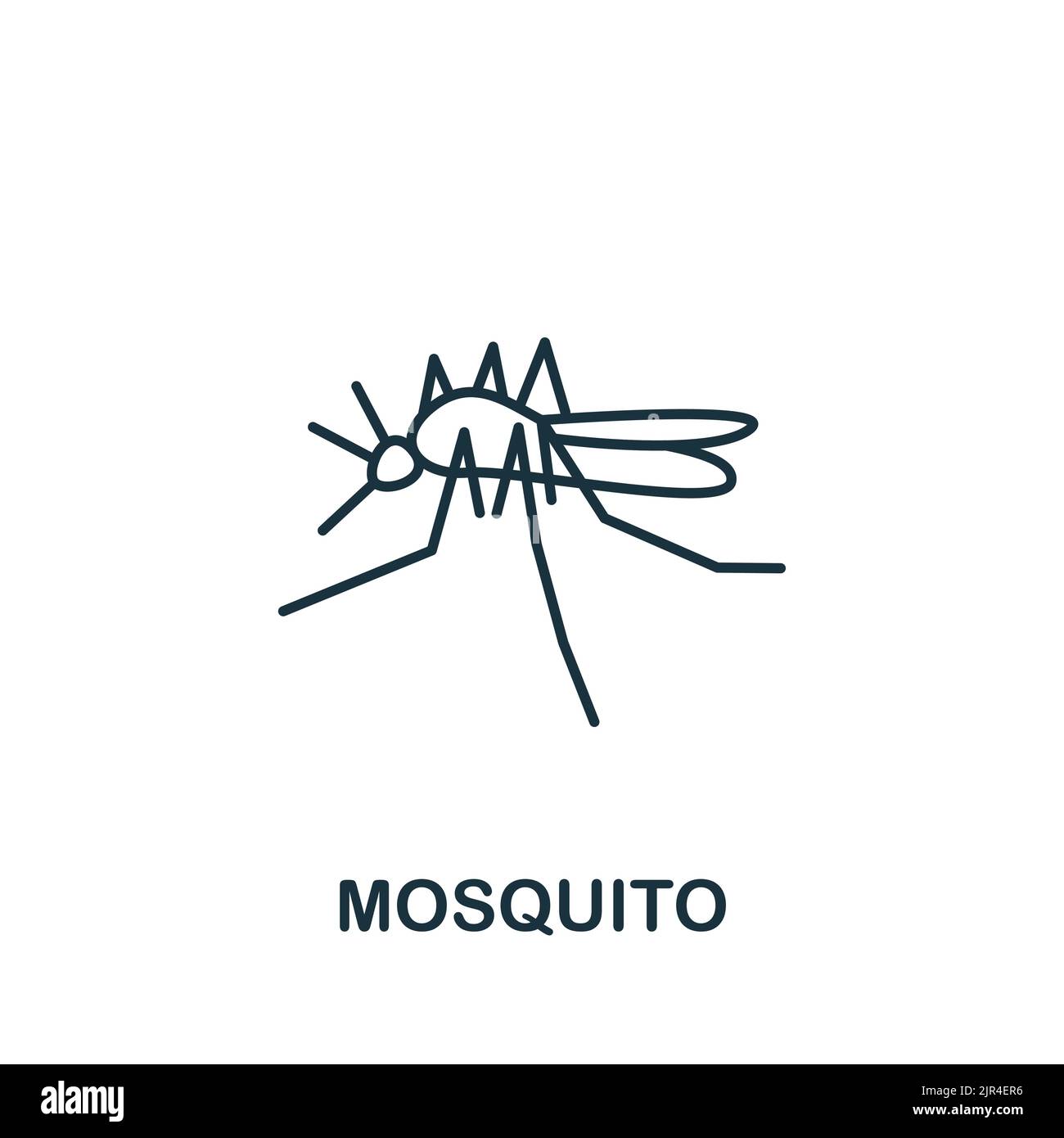 MOSQUITO

alamy

Image ID: 2JR4ER6
www.alamy.com