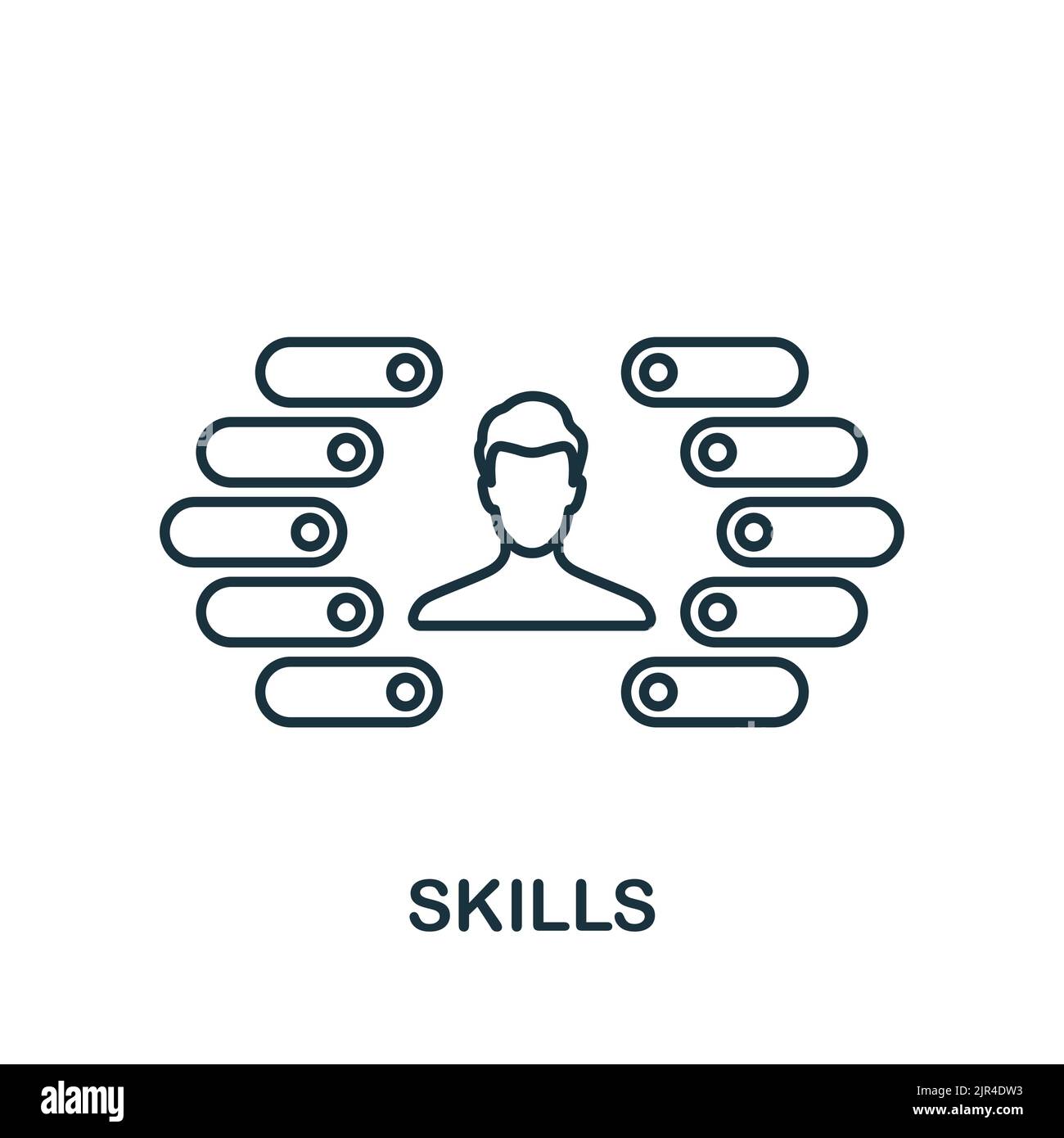 SKILLS

alamy

Image ID: 2JR4DW3
www.alamy.com