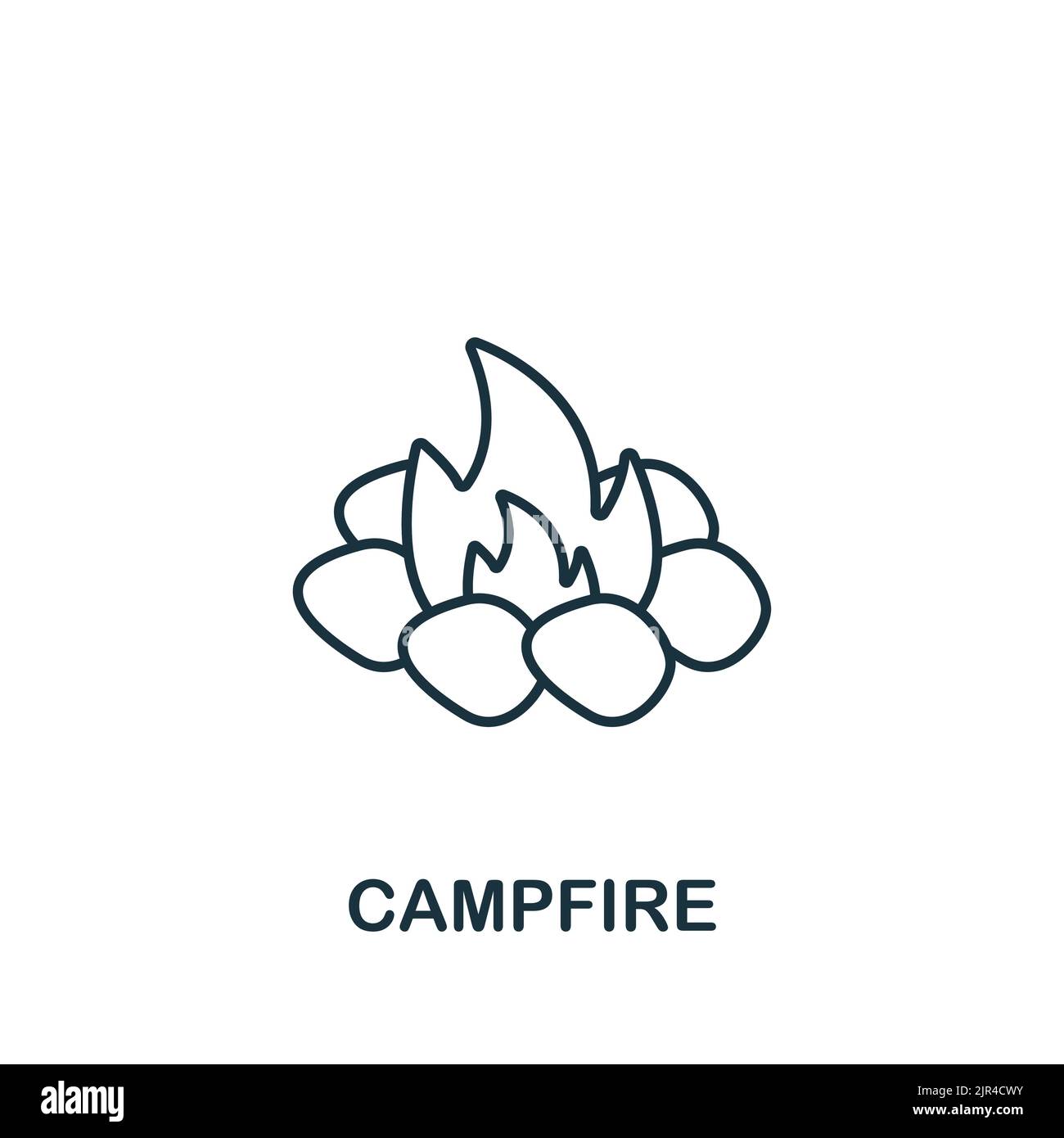 CAMPFIRE

alamy

Image ID: 2JR4CWY
www.alamy.com