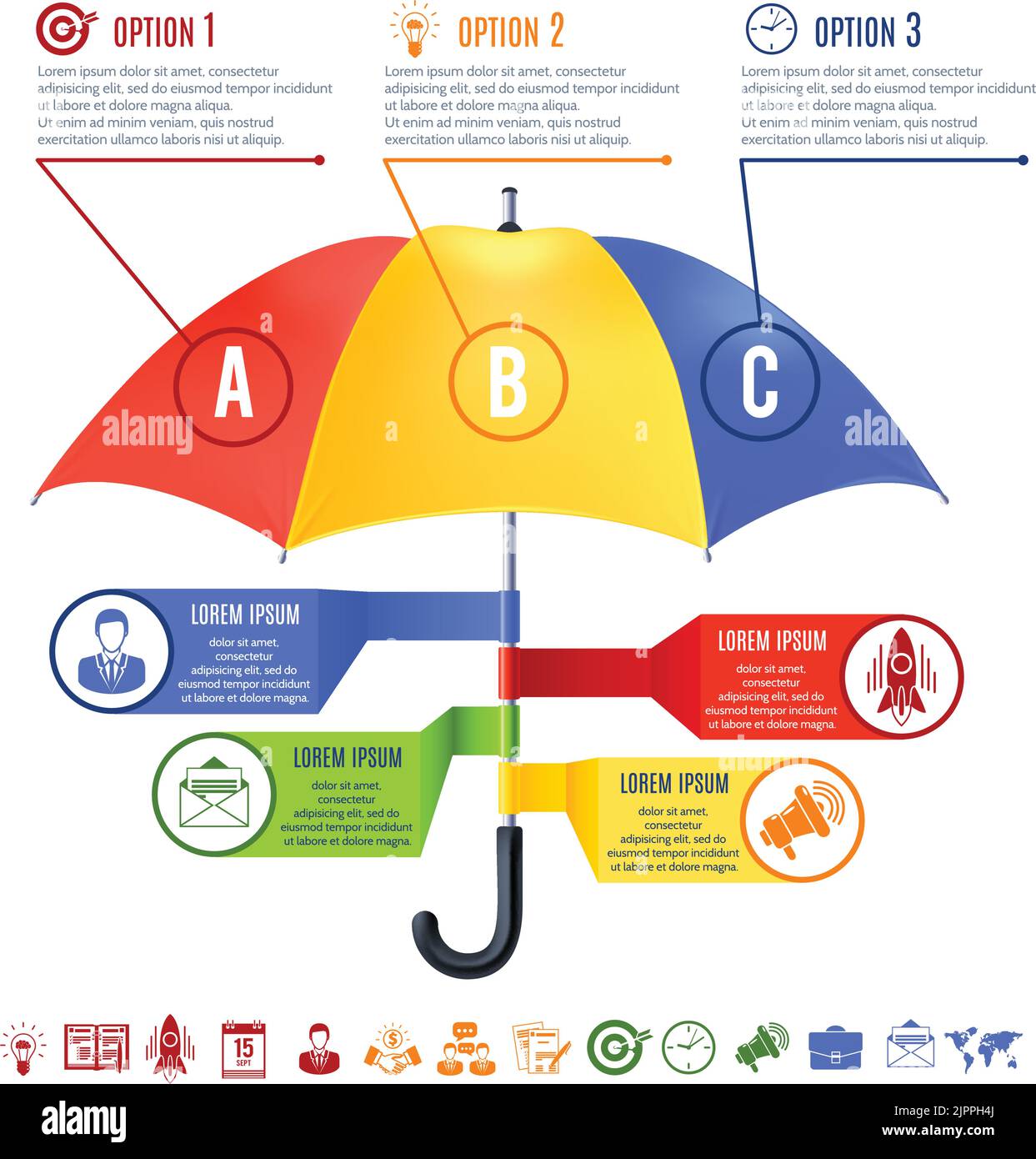 OPTION 1

Lorem ipsum dolor sit amet, consectetur adipisicing elit, sed do eiusmod tempor incididunt ut labore et dolore magna aliqua.
Ut enim ad minim veniam, quis nostrud exercitation ullamco laboris nisi ut aliquip.

OPTION 2

Lorem ipsum dolor sit amet, consectetur adipisicing elit, sed do eiusmod tempor incididunt ut labore et dolore magna aliqua.
Ut enim ad minim veniam, quis nostrud exercitation ullamco laboris nisi ut aliquip.

OPTION 3

Lorem ipsum dolor sit amet, consectetur adipisicing elit, sed do eiusmod tempor incididunt ut labore et dolore magna aliqua.
Ut enim ad minim veniam, quis nostrud exercitation ullamco laboris nisi ut aliquip.

A

B

C

alamy

alamy

LOREM IPSUM
dolor sit amet, consectetur adipisicing elit, sed do eiusmod tempor incididunt ut labore et dolore magna.

LOREM IPSUM
dolor sit amet, consectetur adipisicing elit, sed do eiusmod tempor incididunt ut labore et dolore magna.

LOREM IPSUM
dolor sit amet, consectetur adipisicing elit, sed do eiusmod tempor incididunt ut labore et dolore magna.

LOREM IPSUM
dolor sit amet, consectetur adipisicing elit, sed do eiusmod tempor incididunt ut labore et dolore magna.

15
SEPT

alamy

Image ID: 2JPPH4J
www.alamy.com