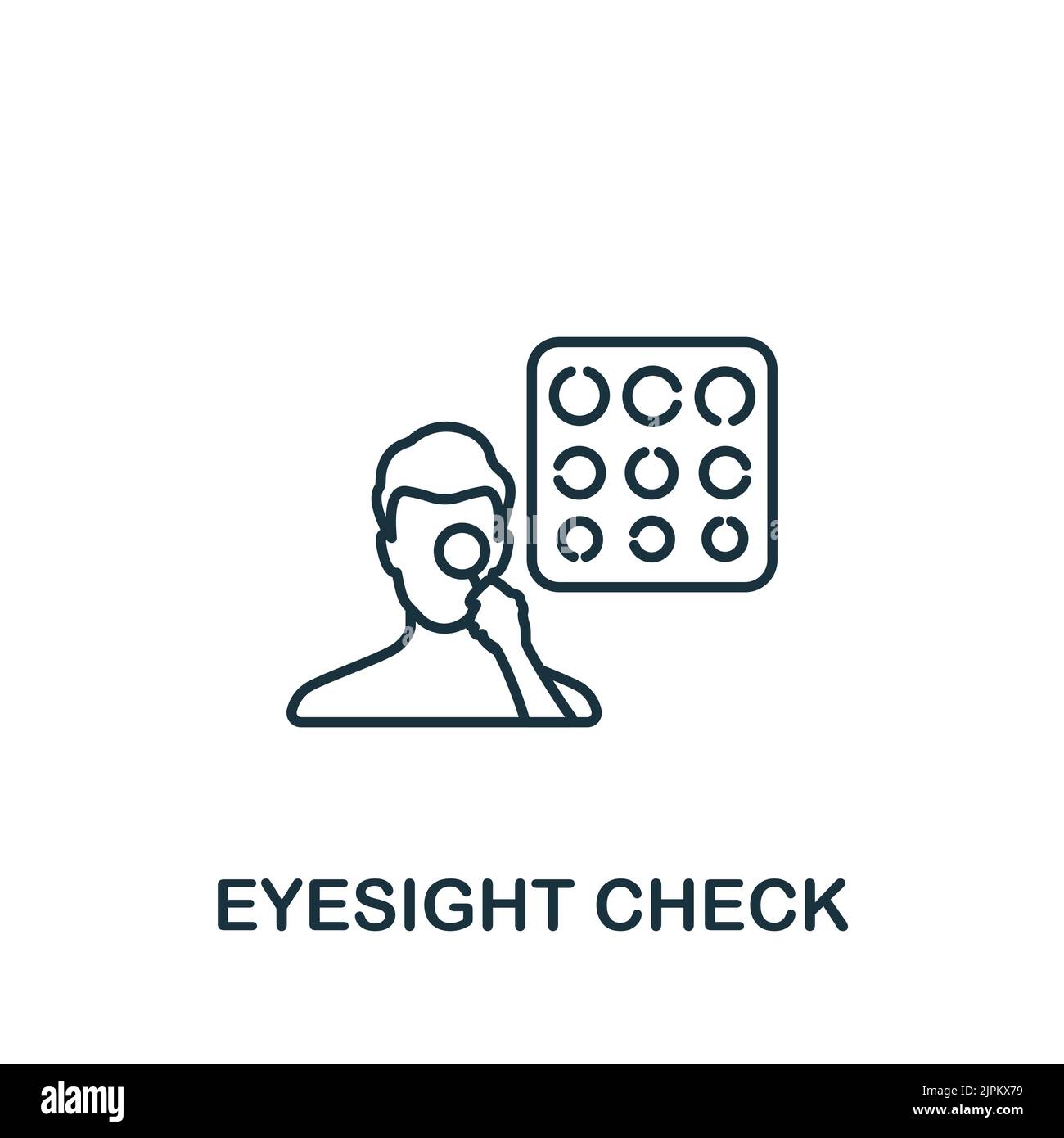 EYESIGHT CHECK

alamy

Image ID: 2JPKX79
www.alamy.com