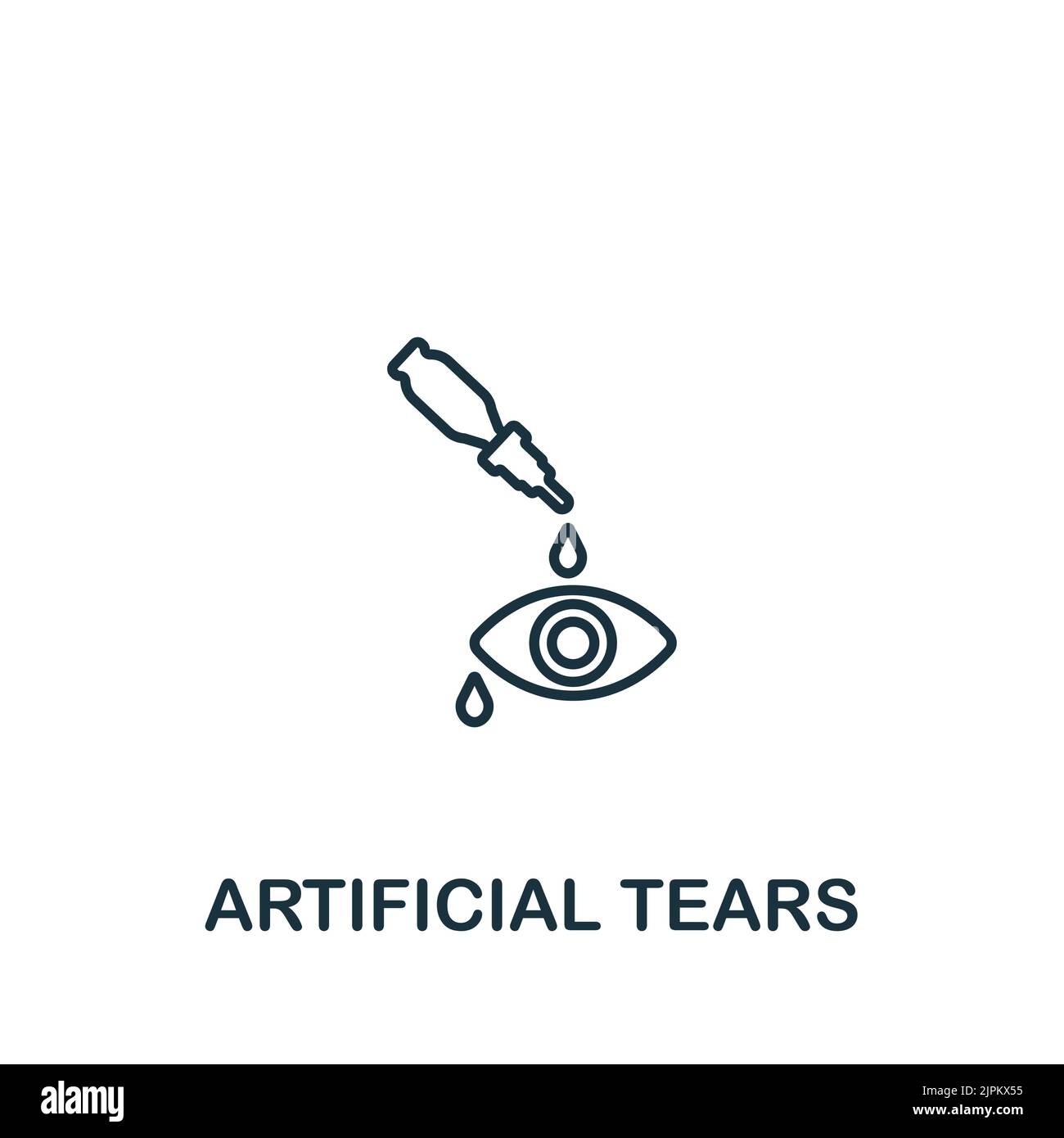 ARTIFICIAL TEARS

alamy

Image ID: 2JPKX55
www.alamy.com