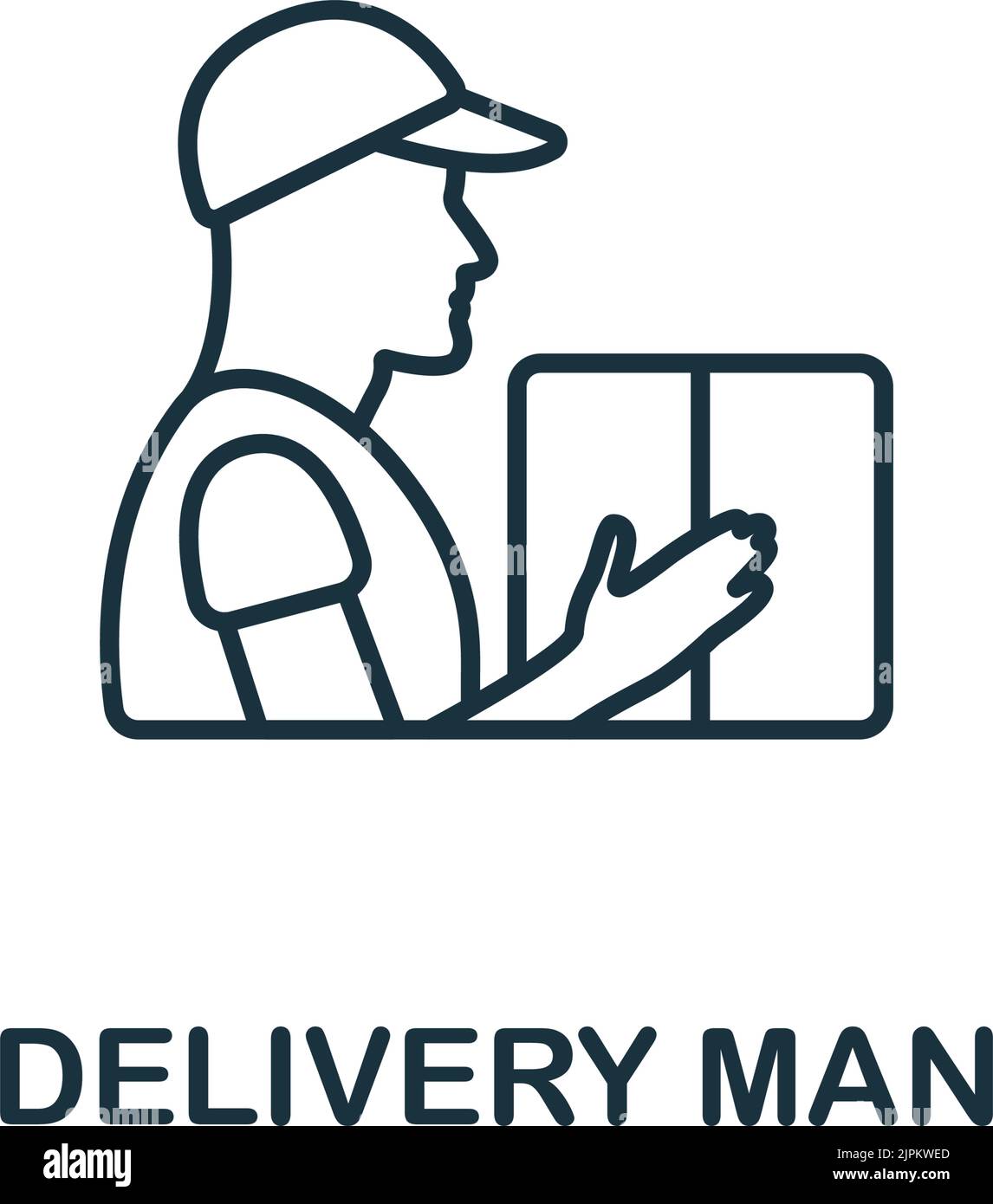 DELIVERY MAN

alamy

Image ID: 2JPKWED
www.alamy.com