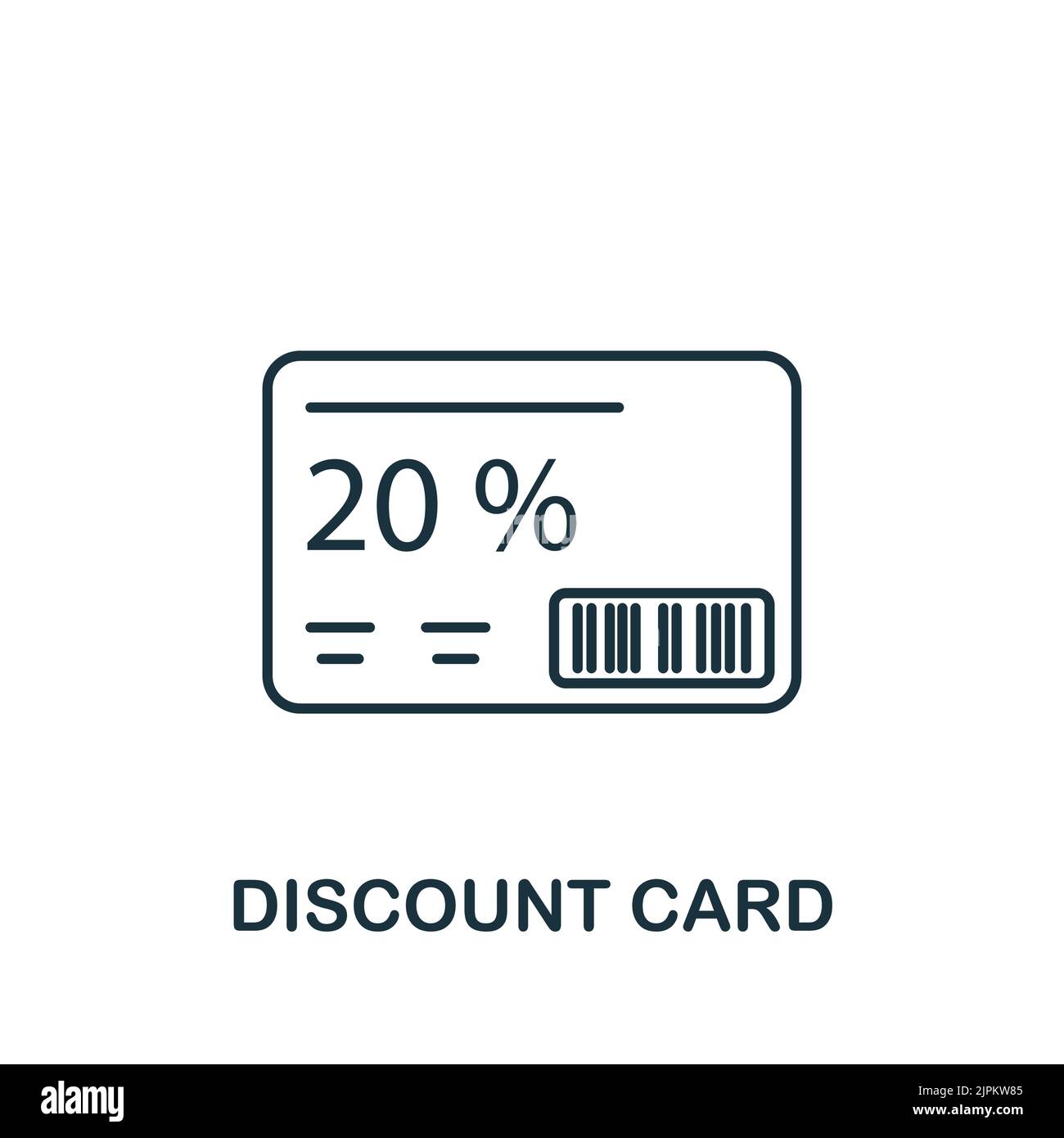 20 %

DISCOUNT CARD

alamy

Image ID: 2JPKW85
www.alamy.com