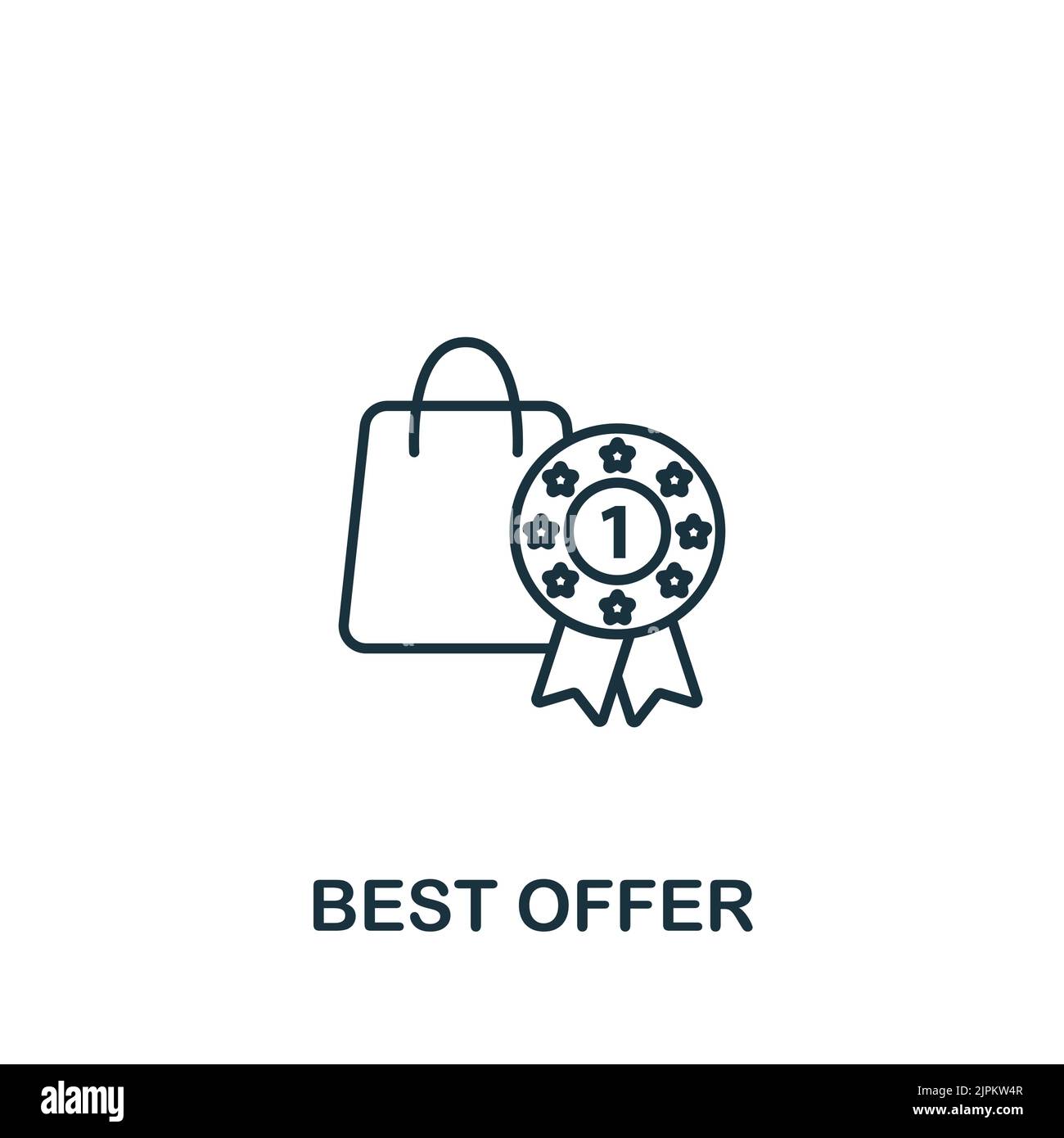 1

BEST OFFER

alamy

Image ID: 2JPKW4R
www.alamy.com