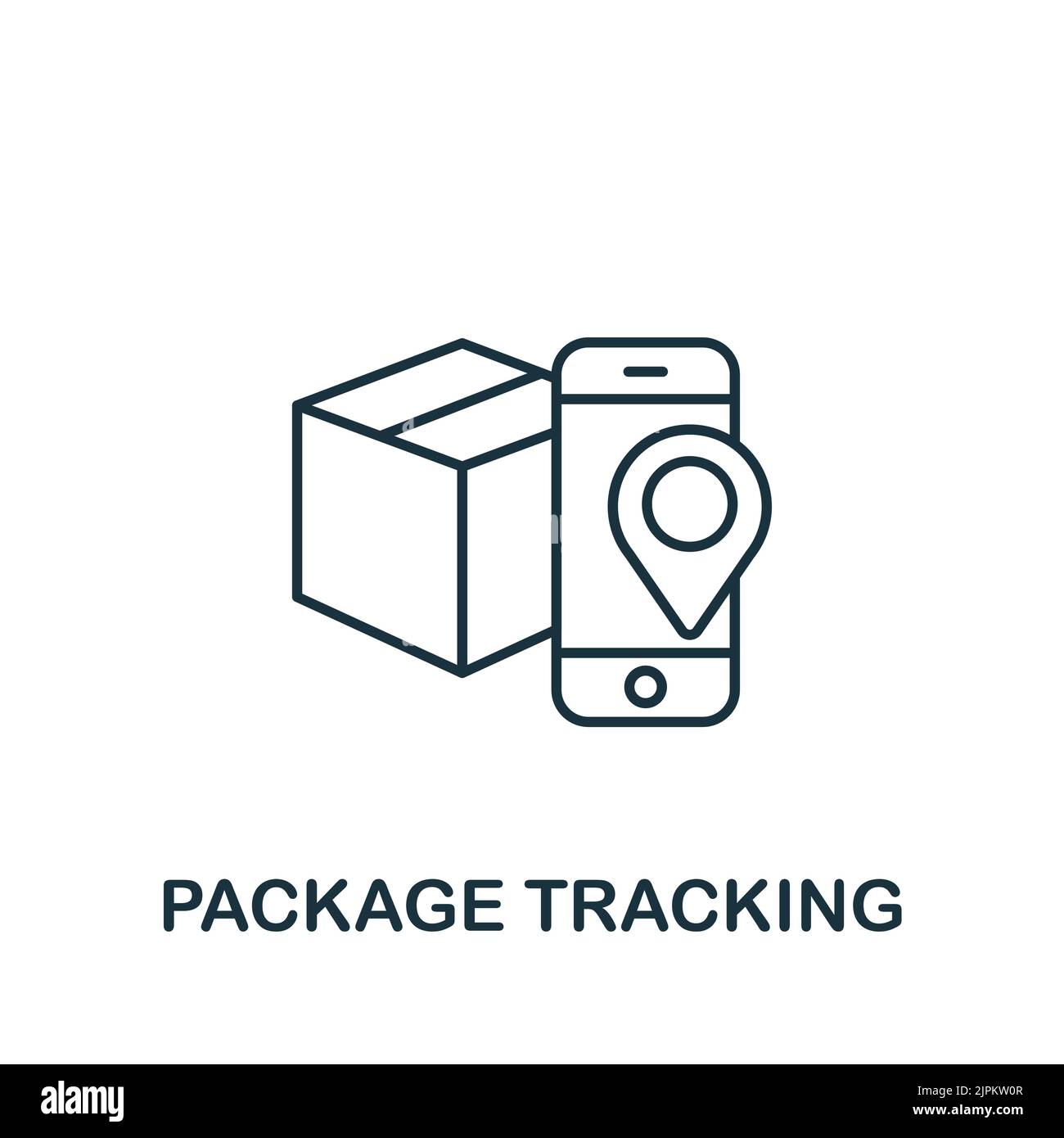 PACKAGE TRACKING

alamy

Image ID: 2JPKW0R
www.alamy.com