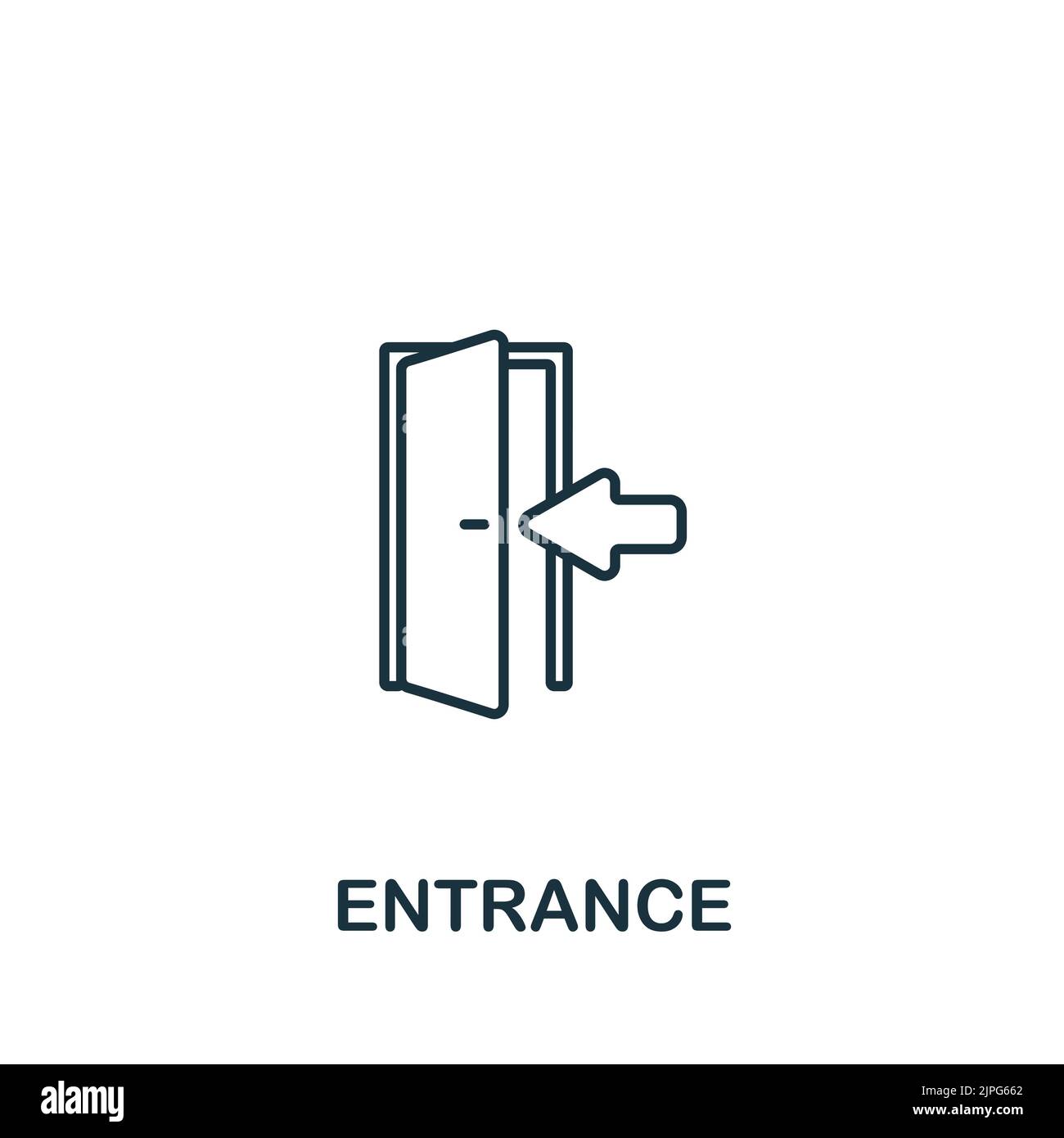 ENTRANCE

alamy

Image ID: 2JPG662
www.alamy.com