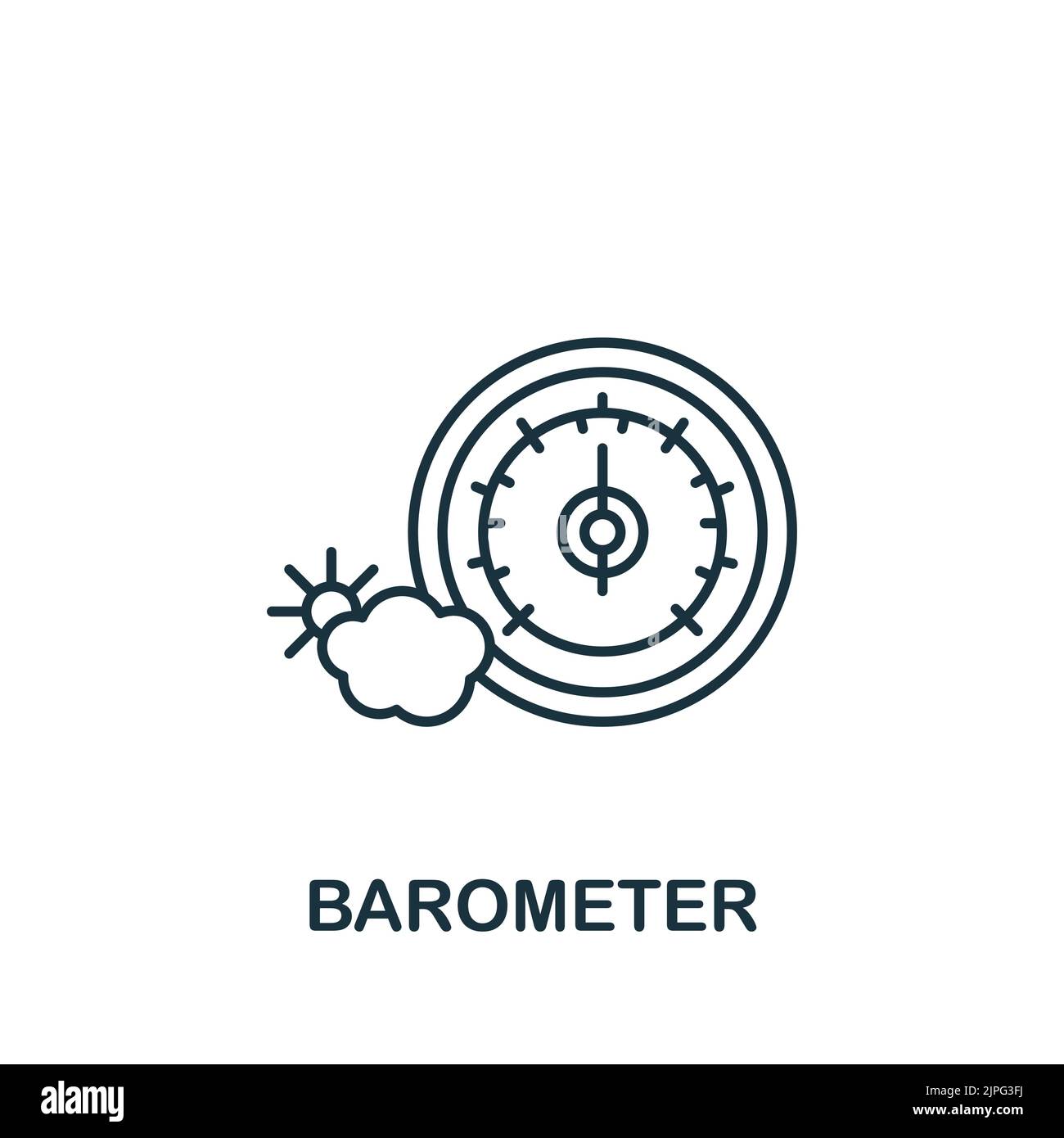 BAROMETER

alamy

Image ID: 2JPG3FJ
www.alamy.com