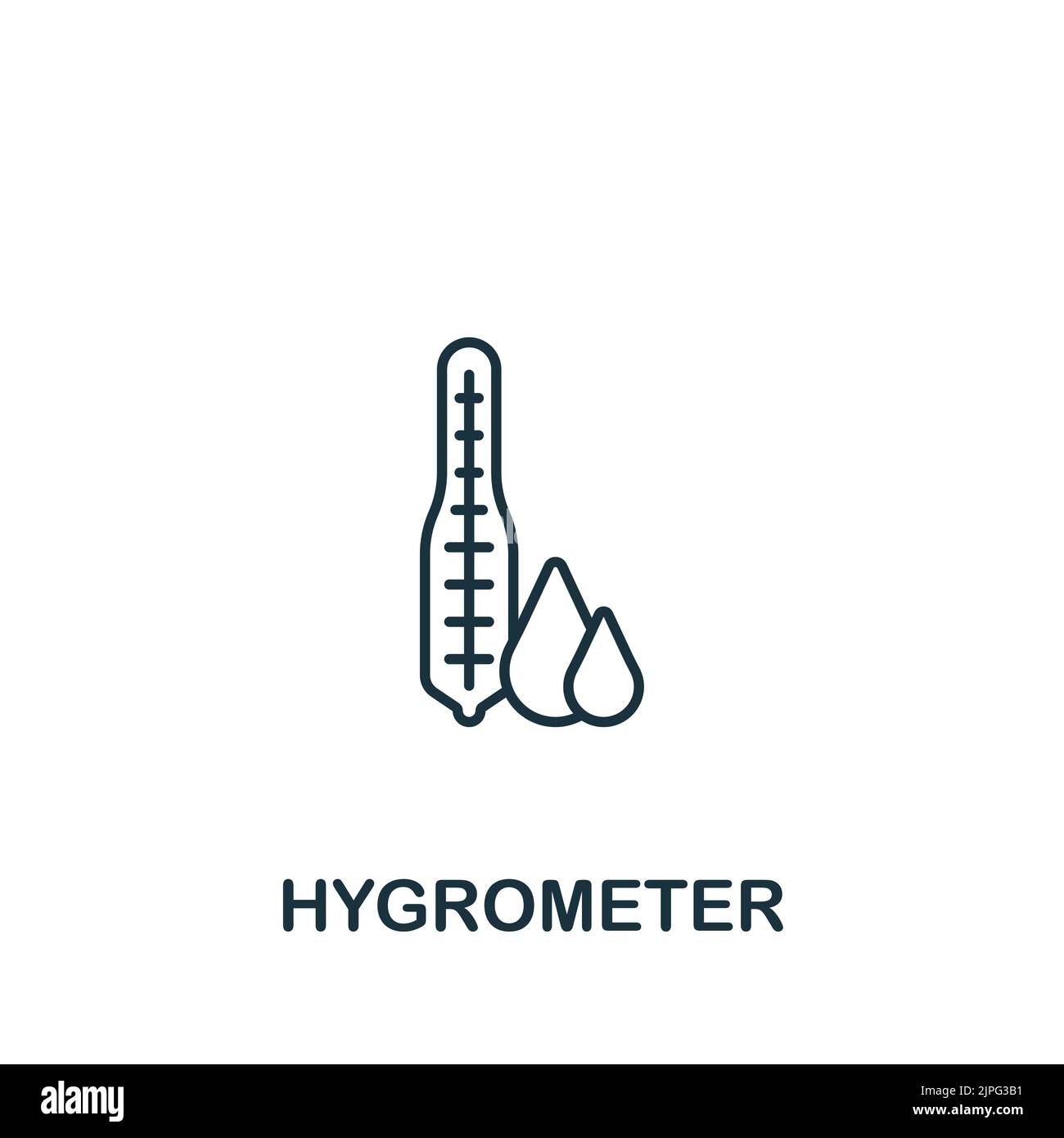 HYGROMETER

alamy

Image ID: 2JPG3B1
www.alamy.com