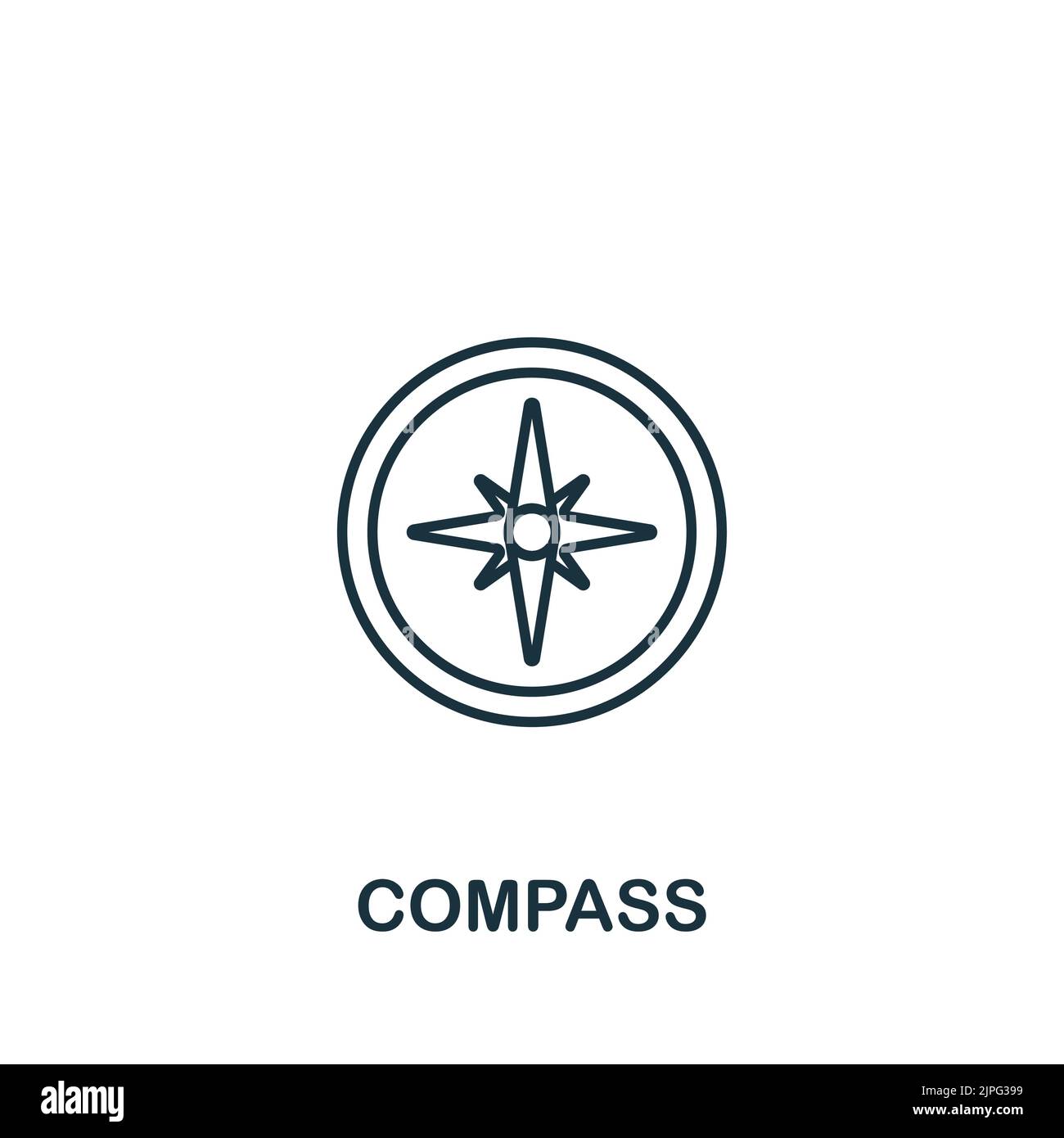 COMPASS

alamy

Image ID: 2JPG399
www.alamy.com