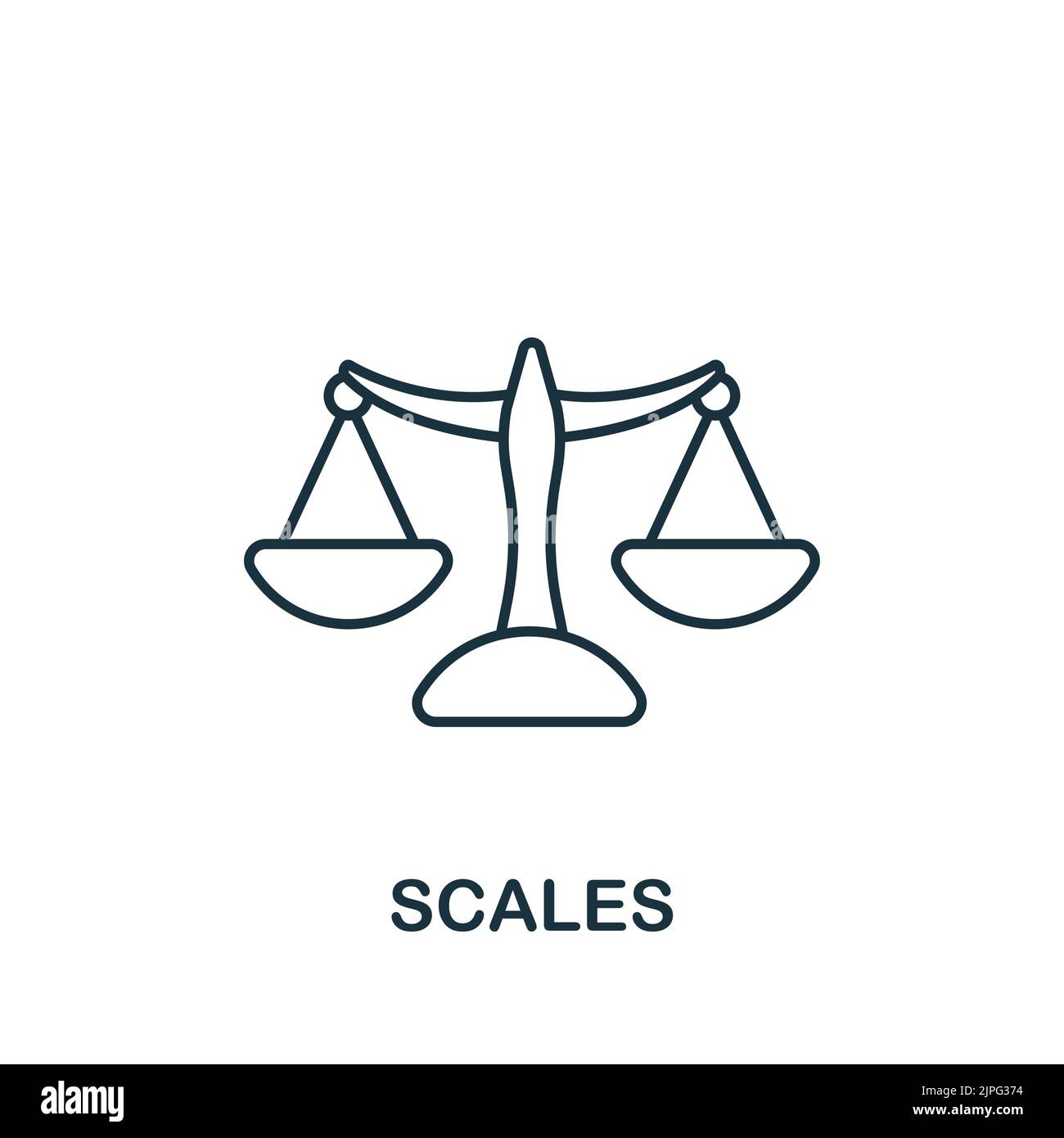 SCALES

alamy

Image ID: 2JPG374
www.alamy.com