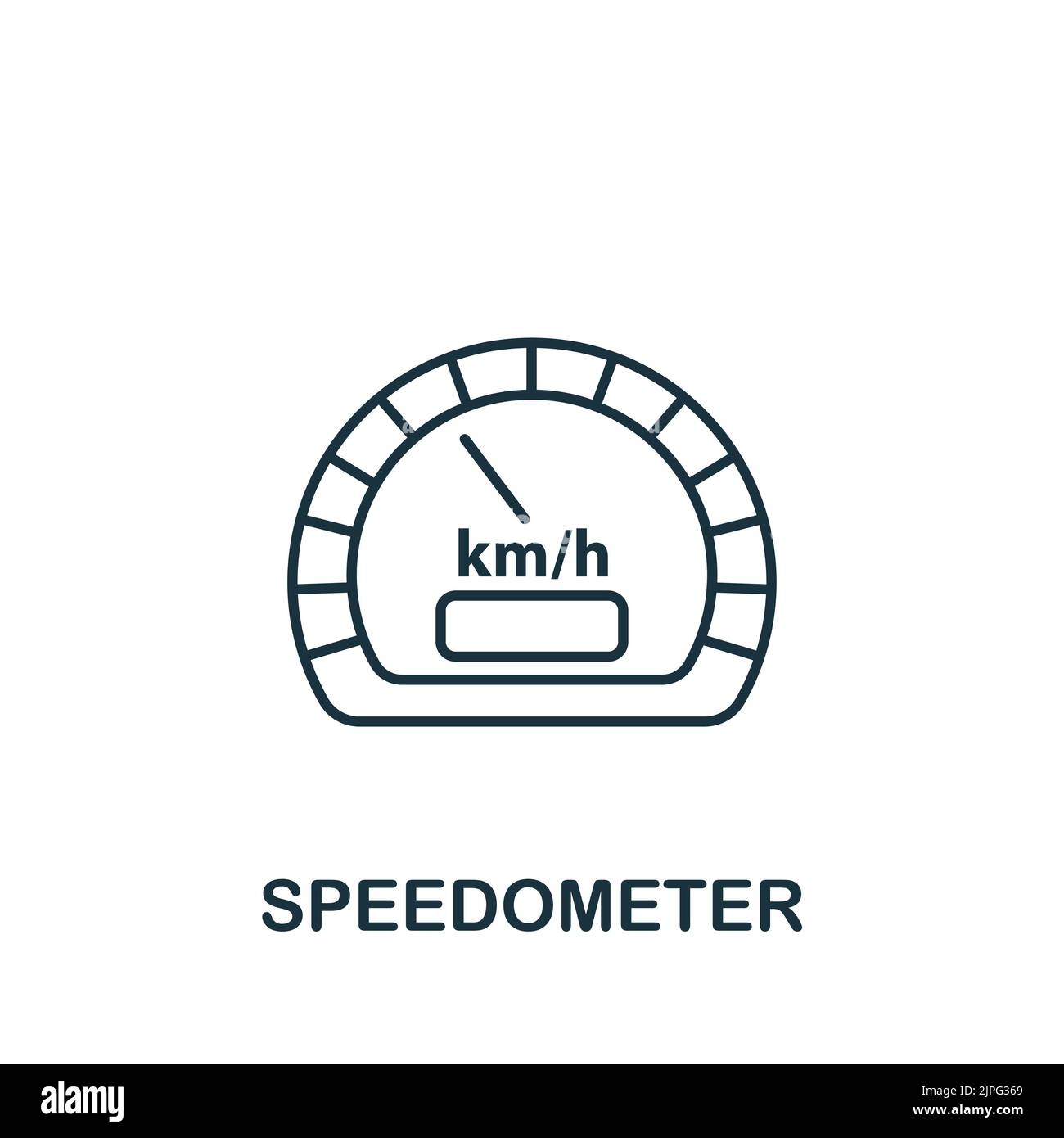 km/h

SPEEDOMETER

alamy

Image ID: 2JPG369
www.alamy.com