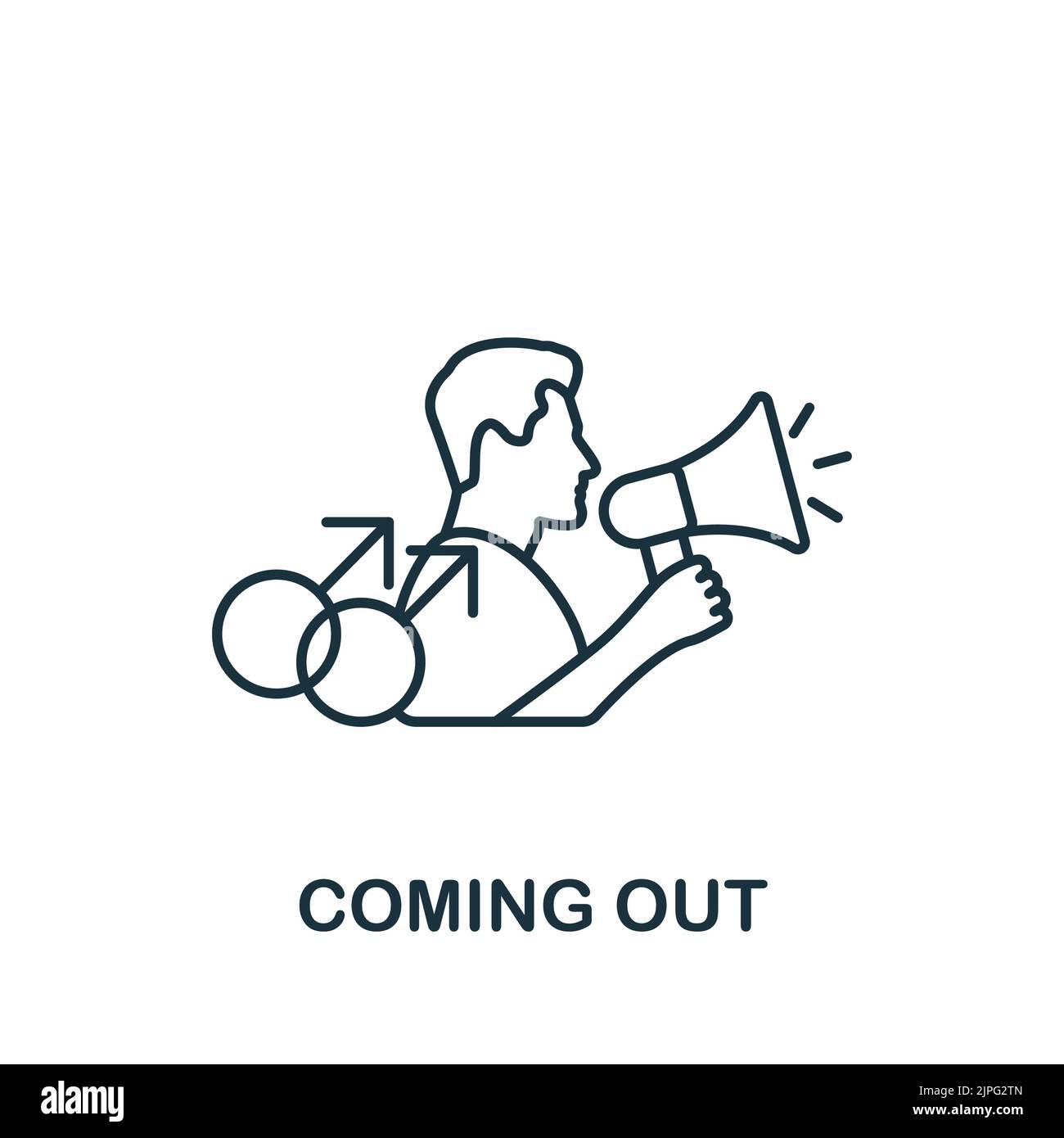 COMING OUT

alamy

Image ID: 2JPG2TN
www.alamy.com