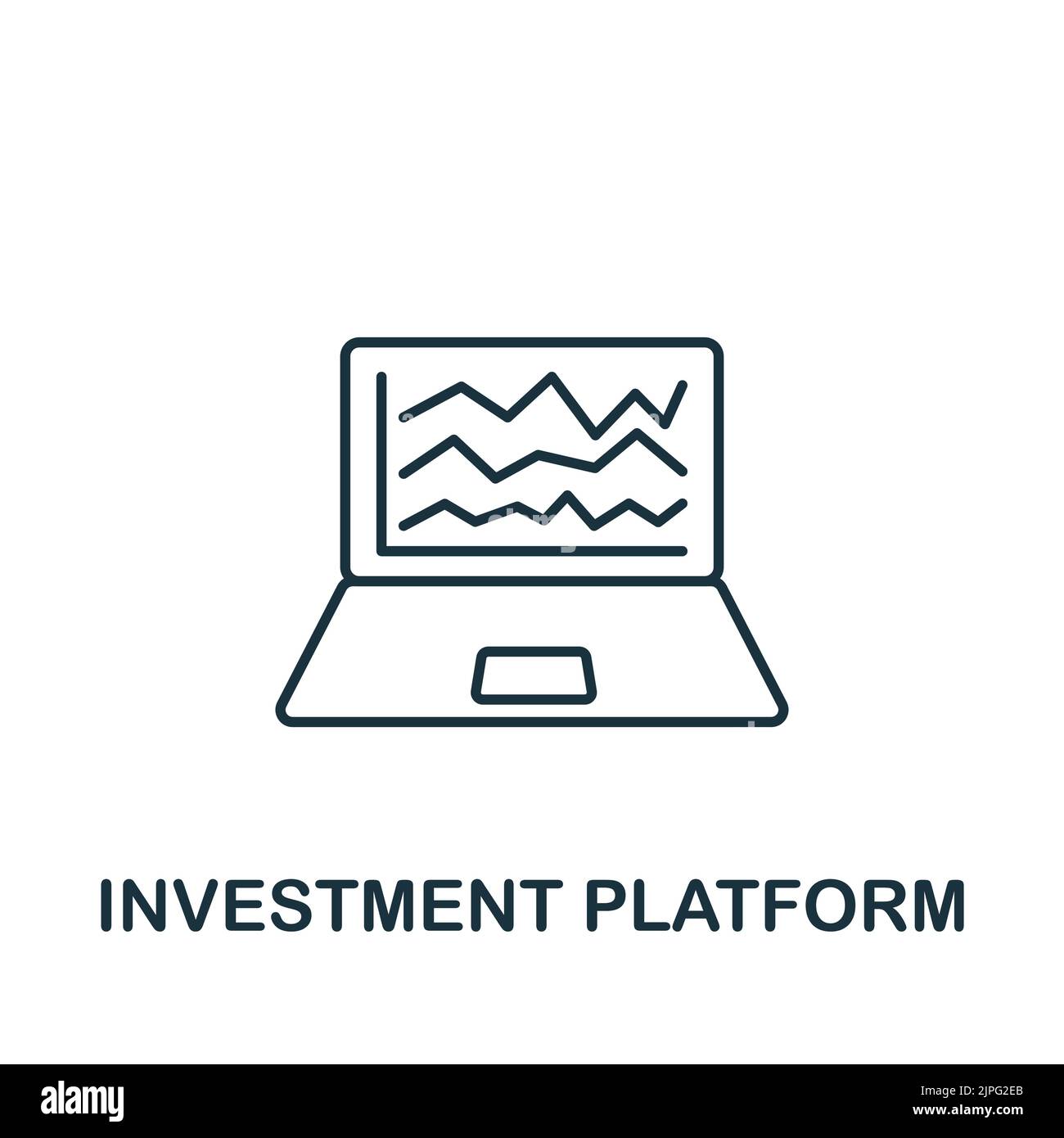 INVESTMENT PLATFORM

alamy

Image ID: 2JPG2EB
www.alamy.com