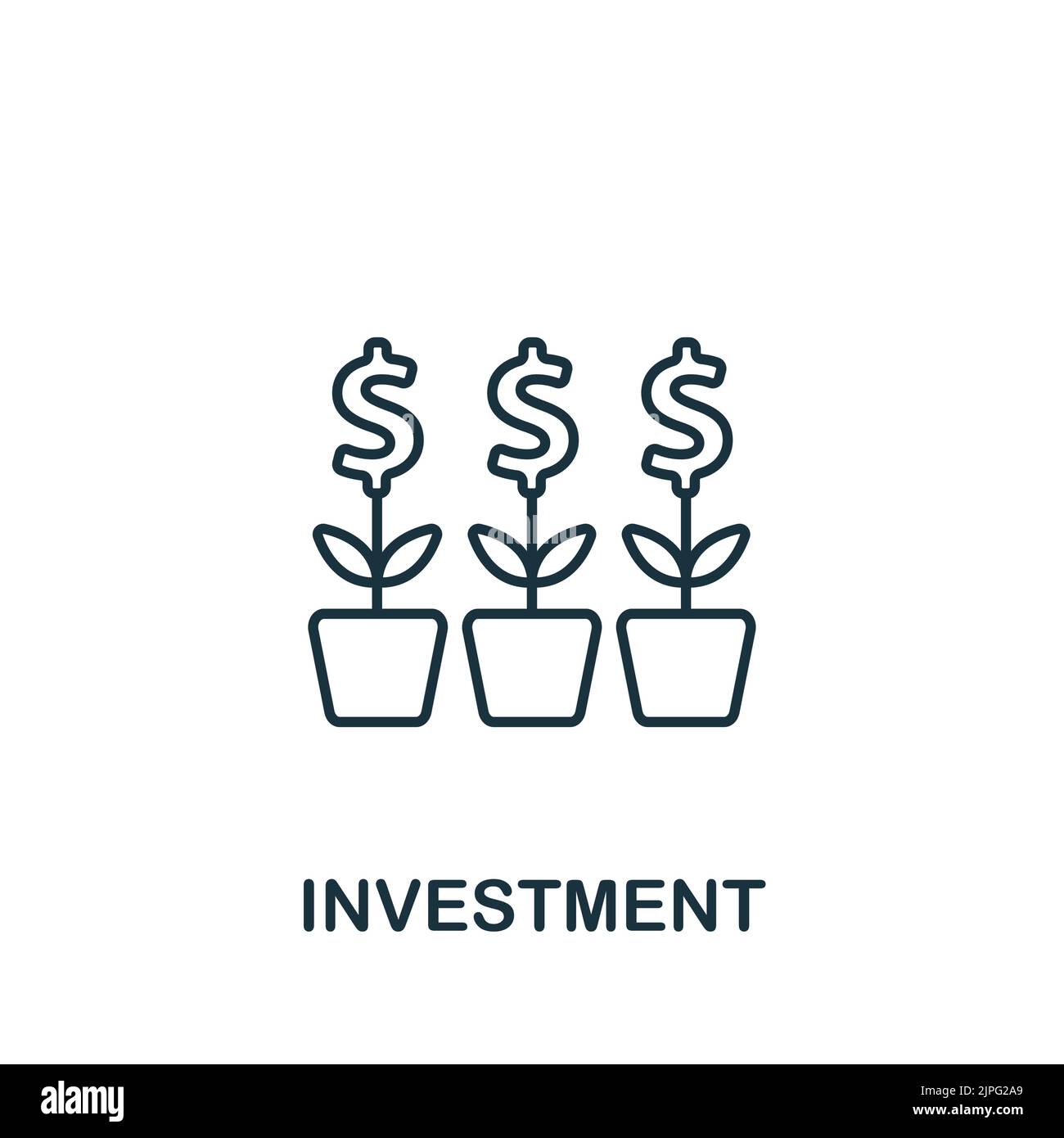 $ $ $

INVESTMENT

alamy

Image ID: 2JPG2A9
www.alamy.com