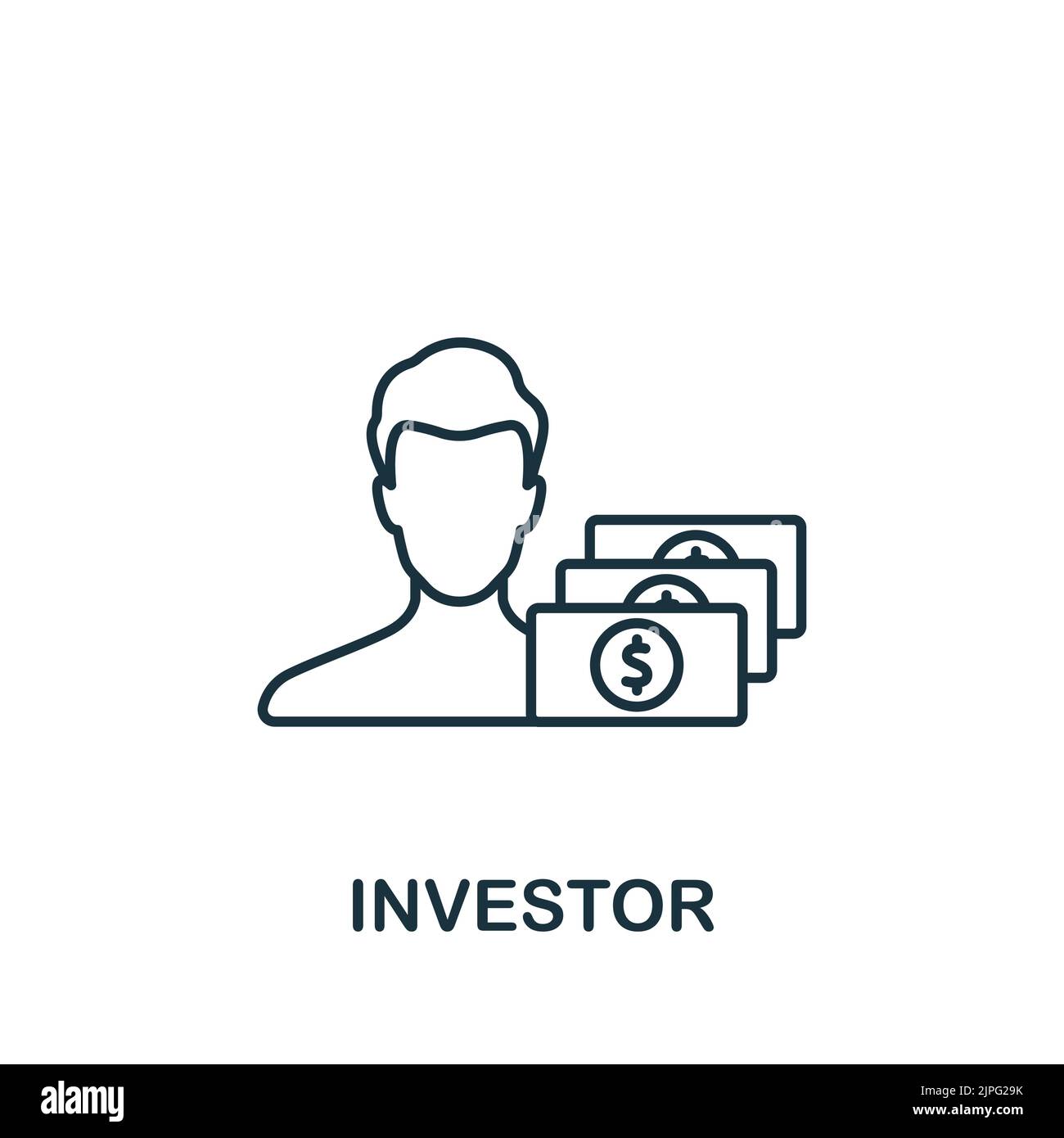 $

INVESTOR

alamy

Image ID: 2JPG29K
www.alamy.com